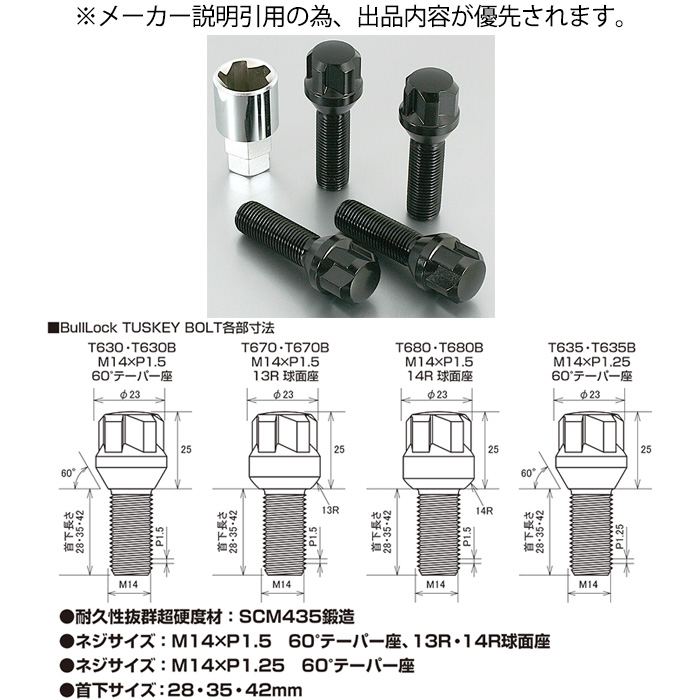 ※メーカー説明引用の為、出品内容が優先されます。

■BullLock TUSKEY BOLT各部寸法

T630・T630B
M14×P1.5
60°テーパー座
φ23
25
60°
首下長さ 28・35・42
P1.5
M14

T670・T670B
M14×P1.5
13R 球面座
φ23
25
13R
首下長さ 28・35・42
P1.5
M14

T680・T680B
M14×P1.5
14R 球面座
φ23
25
14R
首下長さ 28・35・42
P1.5
M14

T635・T635B
M14×P1.25
60°テーパー座
φ23
25
60°
首下長さ 28・35・42
P1.25
M14

●耐久性抜群超硬度材：SCM435鍛造
●ネジサイズ：M14×P1.5　60°テーパー座、13R・14R球面座
●ネジサイズ：M14×P1.25　60°テーパー座
●首下サイズ：28・35・42mm