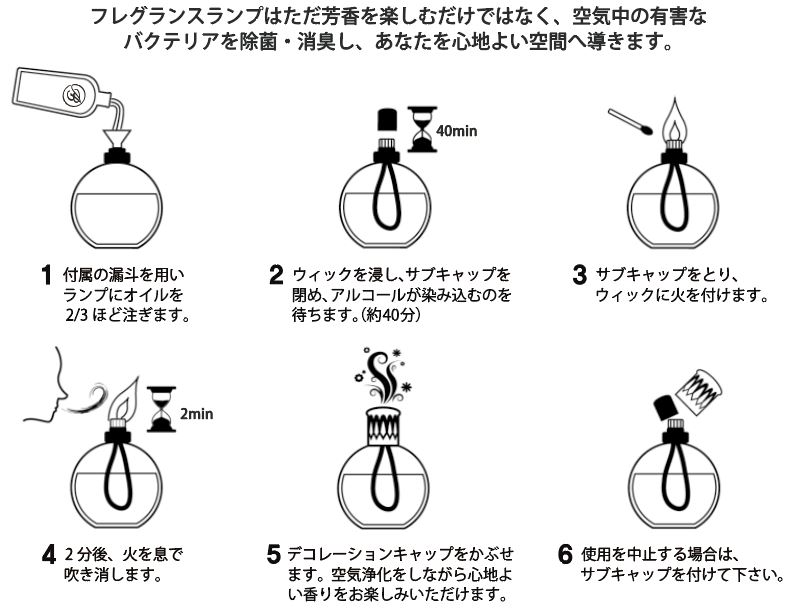 フレグランスランプはただ芳香を楽しむだけではなく、空気中の有害なバクテリアを除菌・消臭し、あなたを心地よい空間へ導きます。

40min

1 付属の漏斗を用いランプにオイルを2/3 ほど注ぎます。

2 ウィックを浸し、サブキャップを閉め、アルコールが染み込むのを待ちます。(約40分)

3 サブキャップをとり、ウィックに火を付けます。

2min

4 2 分後、火を息で吹き消します。

5 デコレーションキャップをかぶせます。空気浄化をしながら心地よい香りをお楽しみいただけます。

6 使用を中止する場合は、サブキャップを付けて下さい。