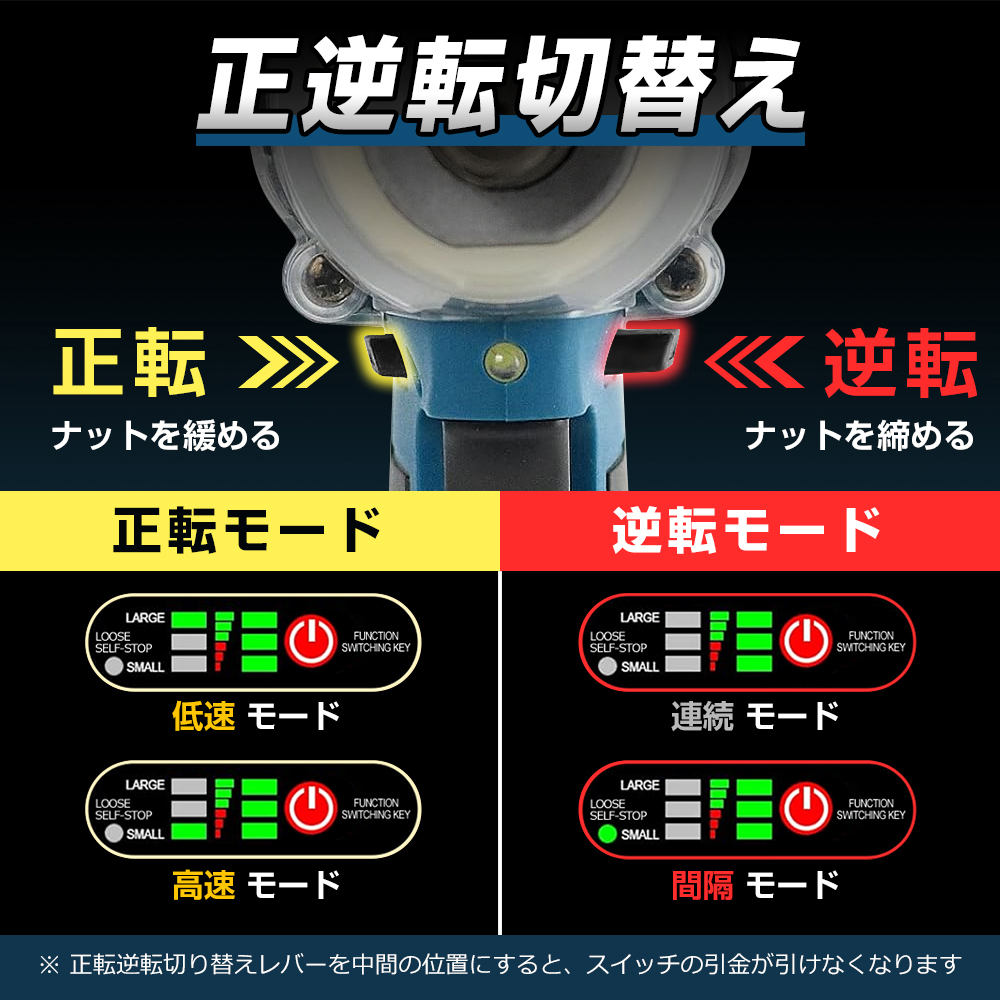 正逆転切替え

正転
ナットを緩める

逆転
ナットを締める

正転モード

LARGE
LOOSE SELF-STOP
SMALL
FUNCTION SWITCHING KEY

低速 モード

LARGE
LOOSE SELF-STOP
SMALL
FUNCTION SWITCHING KEY

高速 モード

逆転モード

LARGE
LOOSE SELF-STOP
SMALL
FUNCTION SWITCHING KEY

連続 モード

LARGE
LOOSE SELF-STOP
SMALL
FUNCTION SWITCHING KEY

間隔 モード

※ 正転逆転切り替えレバーを中間の位置にすると、スイッチの引金が引けなくなります