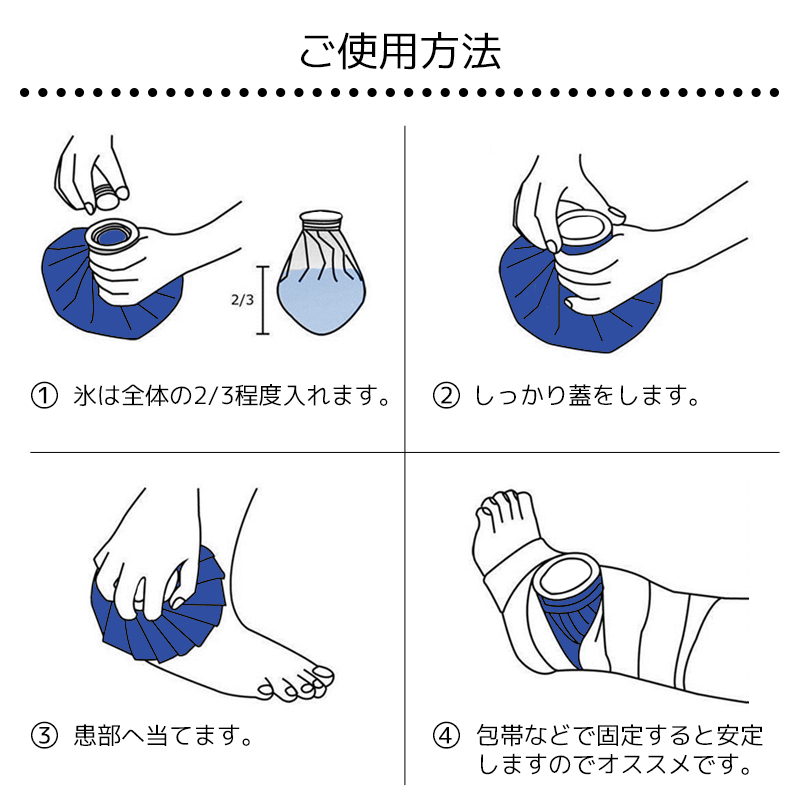 ご使用方法

2/3

① 氷は全体の2/3程度入れます。

② しっかり蓋をします。

③ 患部へ当てます。

④ 包帯などで固定すると安定しますのでオススメです。