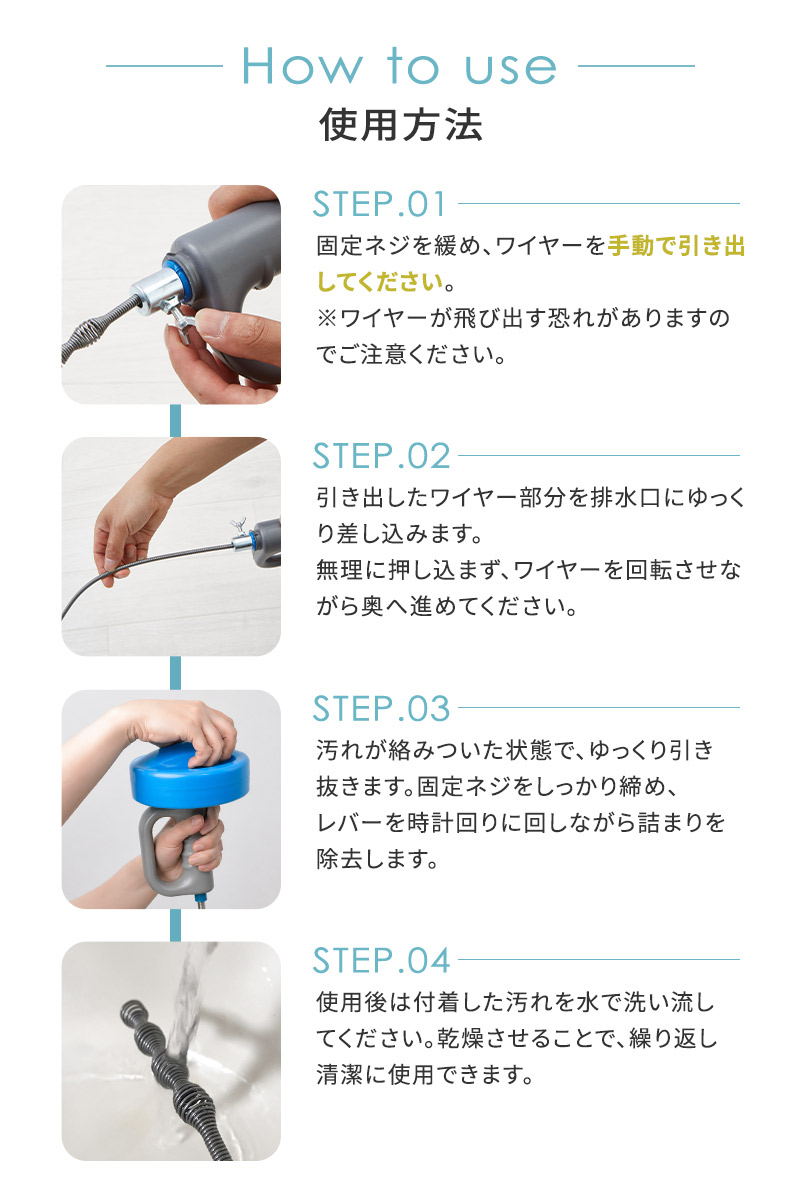 How to use
使用方法

STEP.01
固定ネジを緩め、ワイヤーを手動で引き出してください。
※ワイヤーが飛び出す恐れがありますのでご注意ください。

STEP.02
引き出したワイヤー部分を排水口にゆっくり差し込みます。
無理に押し込まず、ワイヤーを回転させながら奥へ進めてください。

STEP.03
汚れが絡みついた状態で、ゆっくり引き抜きます。固定ネジをしっかり締め、レバーを時計回りに回しながら詰まりを除去します。

STEP.04
使用後は付着した汚れを水で洗い流してください。乾燥させることで、繰り返し清潔に使用できます。