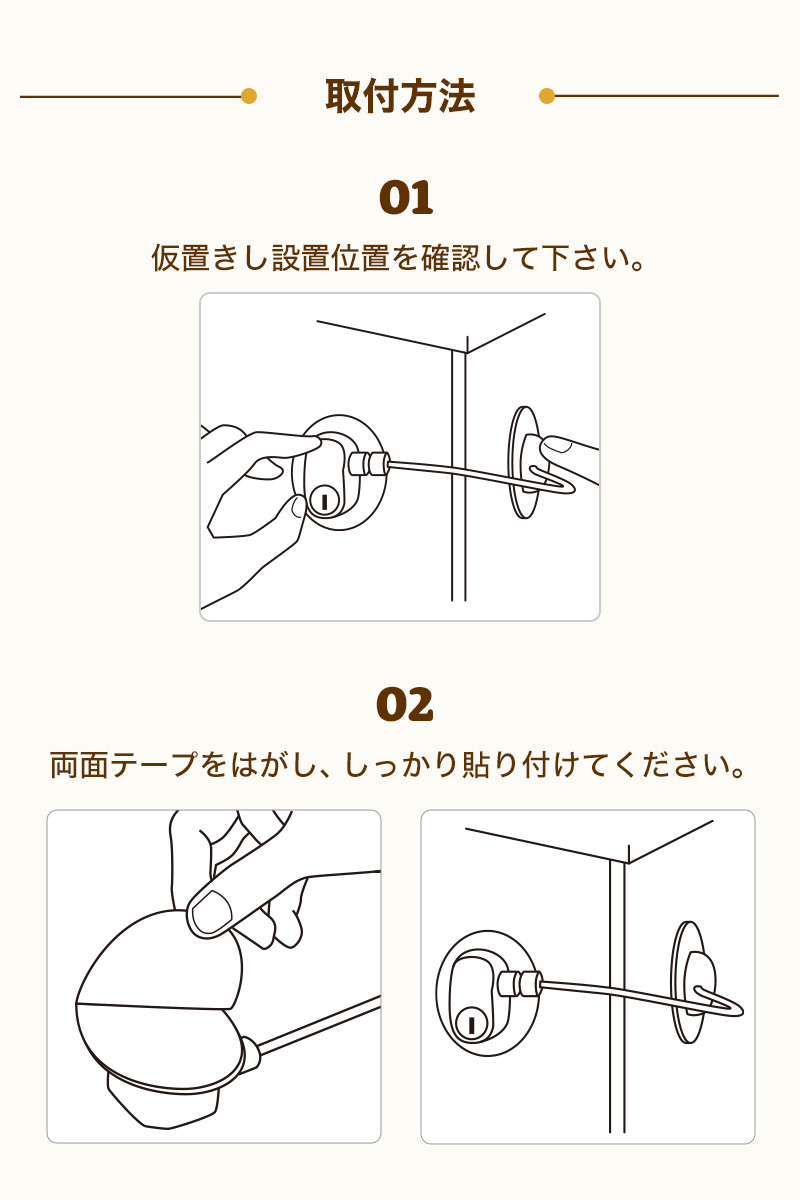 取付方法

01

仮置きし設置位置を確認して下さい。

02

両面テープをはがし、しっかり貼り付けてください。