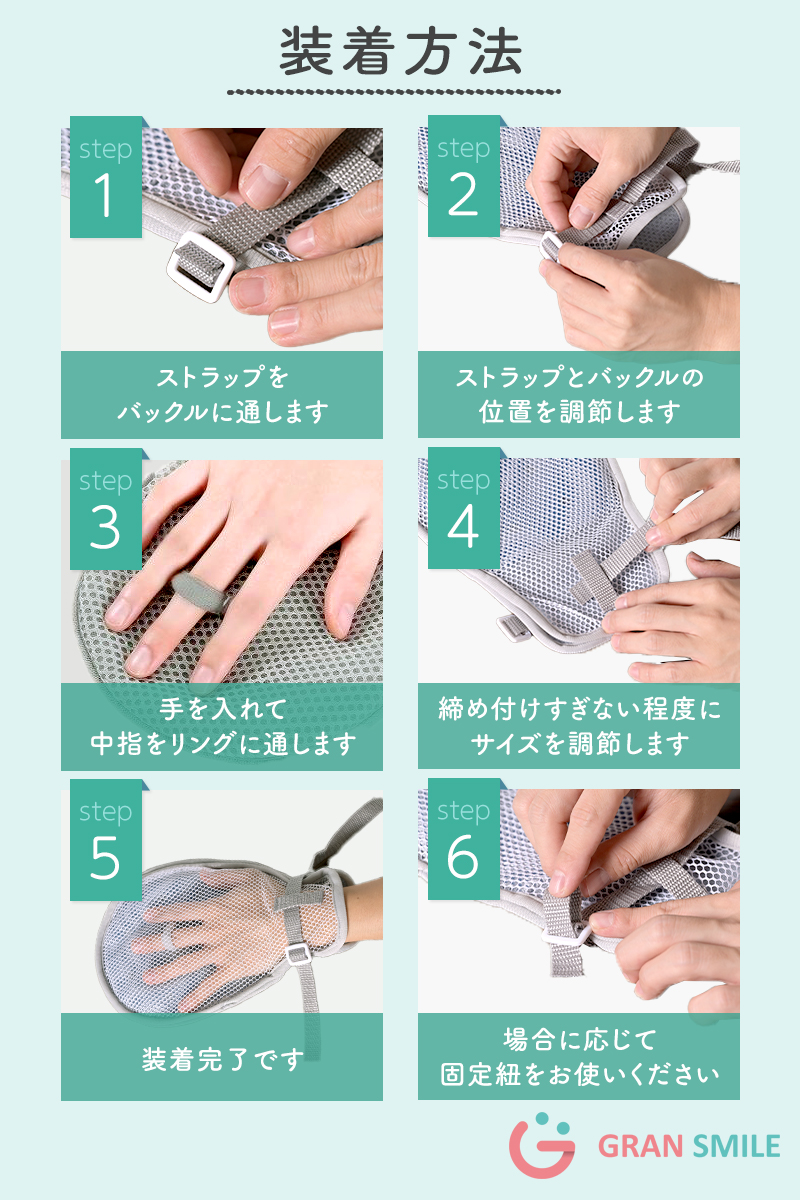 装着方法

step
1

ストラップを
バックルに通します

step
2

ストラップとバックルの
位置を調節します

step
3

手を入れて
中指をリングに通します

step
4

締め付けすぎない程度に
サイズを調節します

step
5

装着完了です

step
6

場合に応じて
固定紐をお使いください

GRAN SMILE