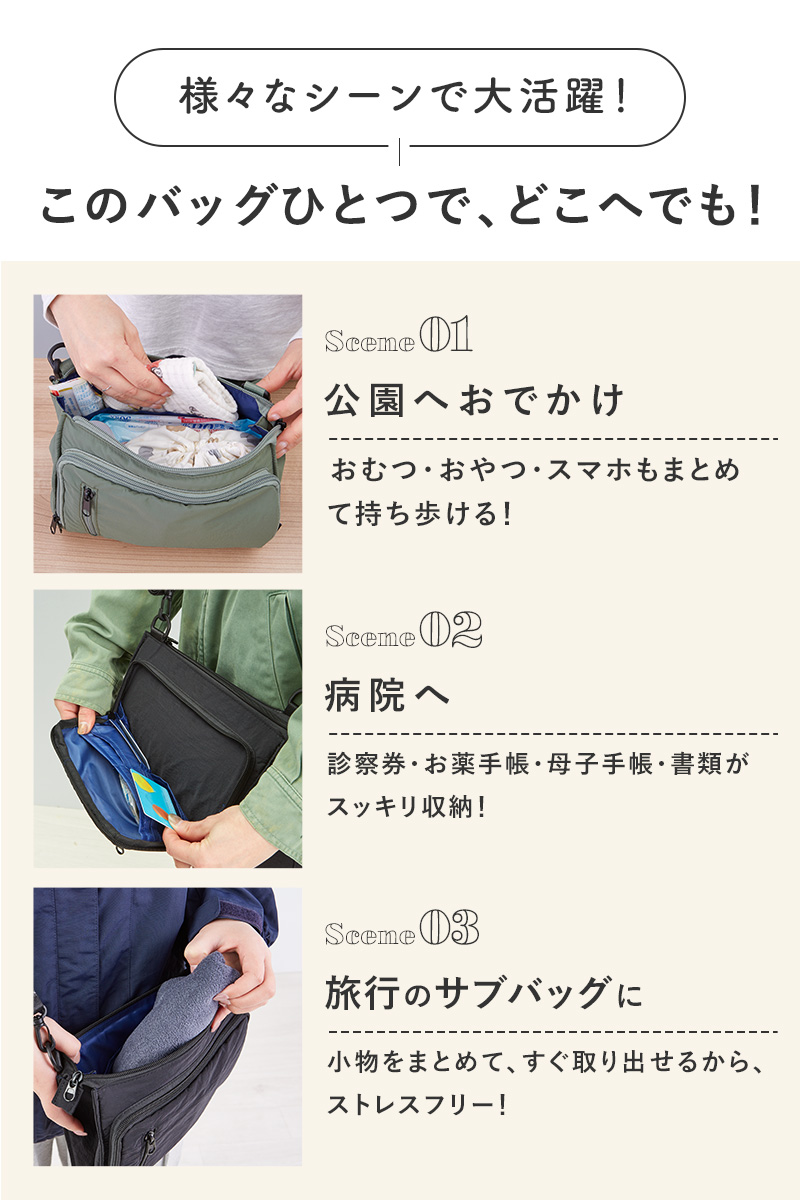 様々なシーンで大活躍！

このバッグひとつで、どこへでも！

Scene 01

公園へおでかけ

おむつ・おやつ・スマホもまとめて持ち歩ける！

Scene 02

病院へ

診察券・お薬手帳・母子手帳・書類がスッキリ収納！

Scene 03

旅行のサブバッグに

小物をまとめて、すぐ取り出せるから、ストレスフリー！