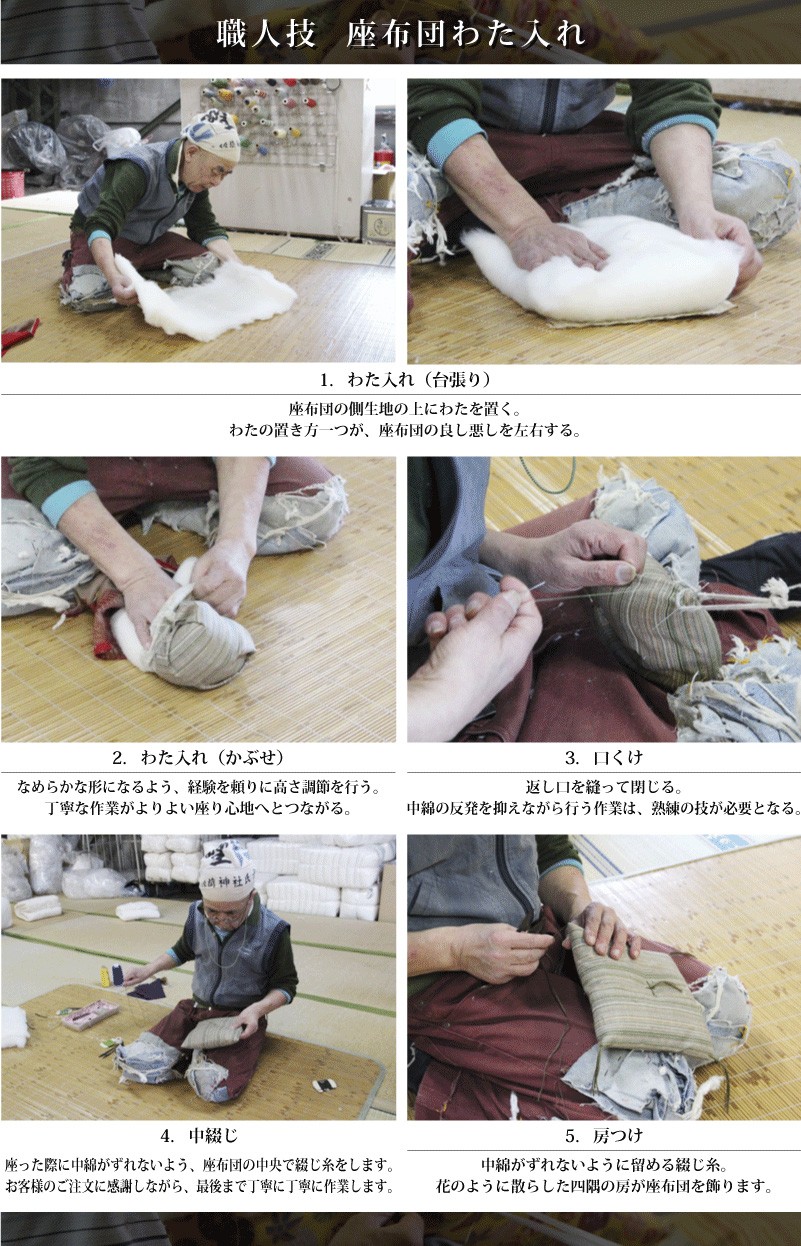 職人技　座布団わた入れ

1. わた入れ（台張り）

座布団の側生地の上にわたを置く。
わたの置き方一つが、座布団の良し悪しを左右する。

2. わた入れ（かぶせ）

なめらかな形になるよう、経験を頼りに高さ調節を行う。
丁寧な作業がよりよい座り心地へとつながる。

3. 口くけ

返し口を縫って閉じる。
中綿の反発を抑えながら行う作業は、熟練の技が必要となる。

4. 中綴じ

座った際に中綿がずれないよう、座布団の中央で綴じ糸をします。
お客様のご注文に感謝しながら、最後まで丁寧に丁寧に作業します。

5. 房つけ

中綿がずれないように留める綴じ糸。
花のように散らした四隅の房が座布団を飾ります。