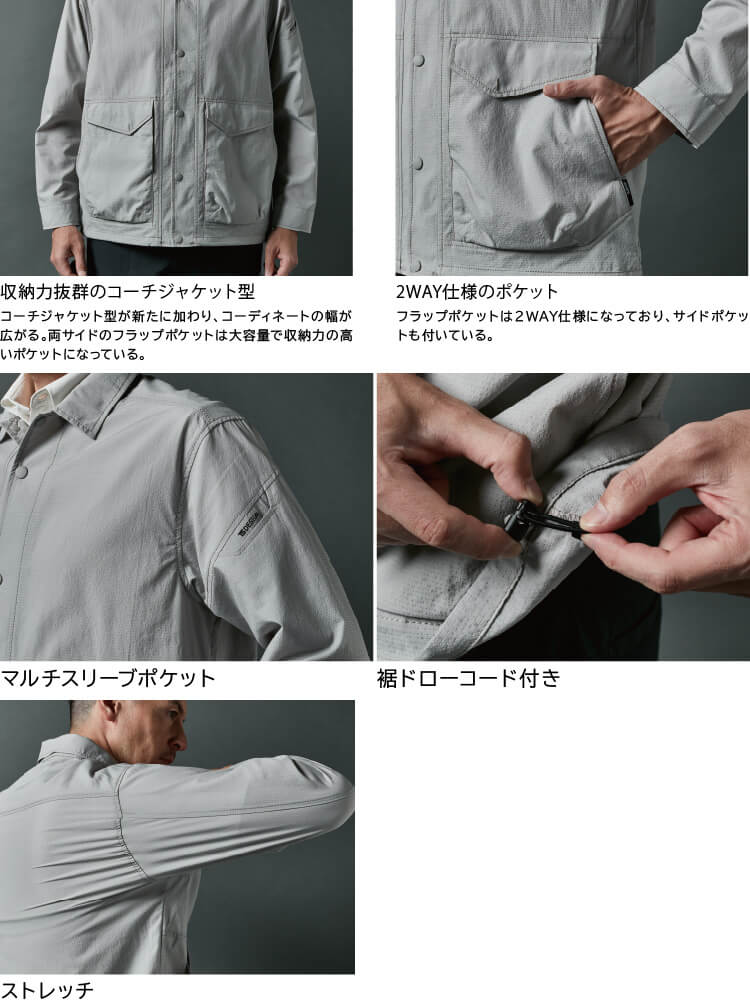 収納力抜群のコーチジャケット型

コーチジャケット型が新たに加わり、コーディネートの幅が広がる。両サイドのフラップポケットは大容量で収納力の高いポケットになっている。

2WAY仕様のポケット

フラップポケットは2WAY仕様になっており、サイドポケットも付いている。

マルチスリーブポケット

裾ドローコード付き

ストレッチ