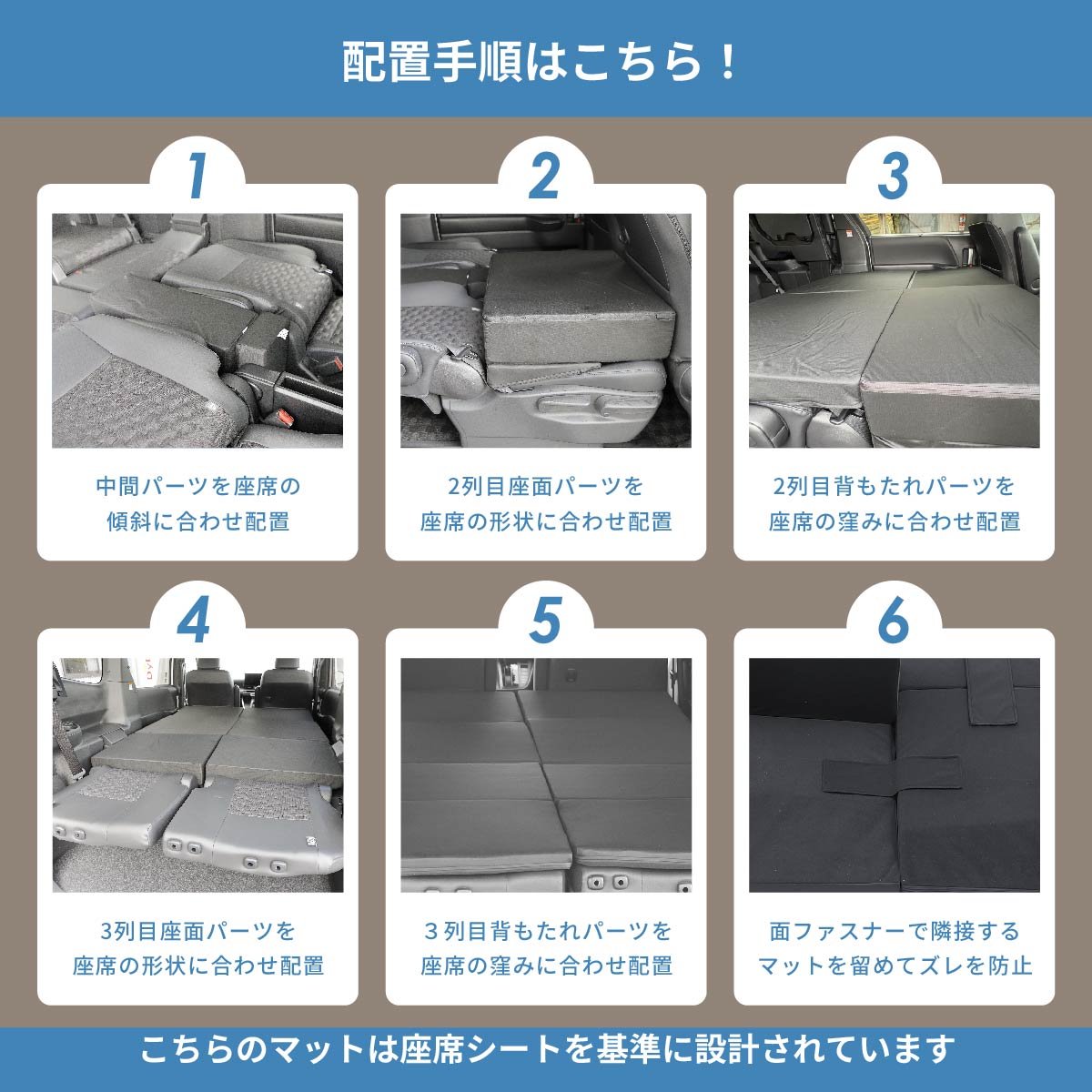 配置手順はこちら！

1

中間パーツを座席の傾斜に合わせ配置

2

2列目座面パーツを座席の形状に合わせ配置

3

2列目背もたれパーツを座席の窪みに合わせ配置

4

3列目座面パーツを座席の形状に合わせ配置

5

３列目背もたれパーツを座席の窪みに合わせ配置

6

面ファスナーで隣接するマットを留めてズレを防止

こちらのマットは座席シートを基準に設計されています