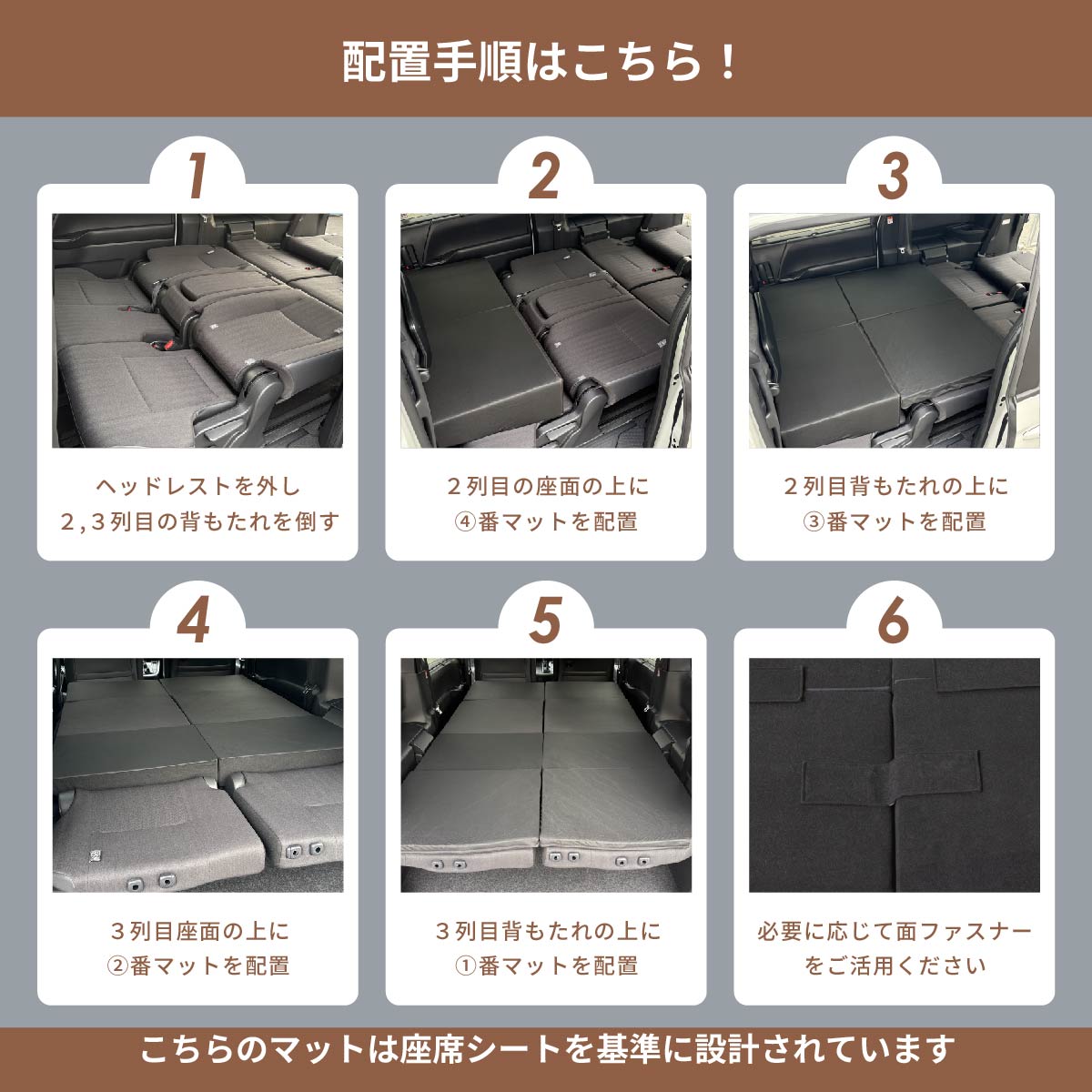 配置手順はこちら！

1
ヘッドレストを外し
2,3列目の背もたれを倒す

2
2列目の座面の上に
④番マットを配置

3
2列目背もたれの上に
③番マットを配置

4
3列目座面の上に
②番マットを配置

5
3列目背もたれの上に
①番マットを配置

6
必要に応じて面ファスナー
をご活用ください

こちらのマットは座席シートを基準に設計されています