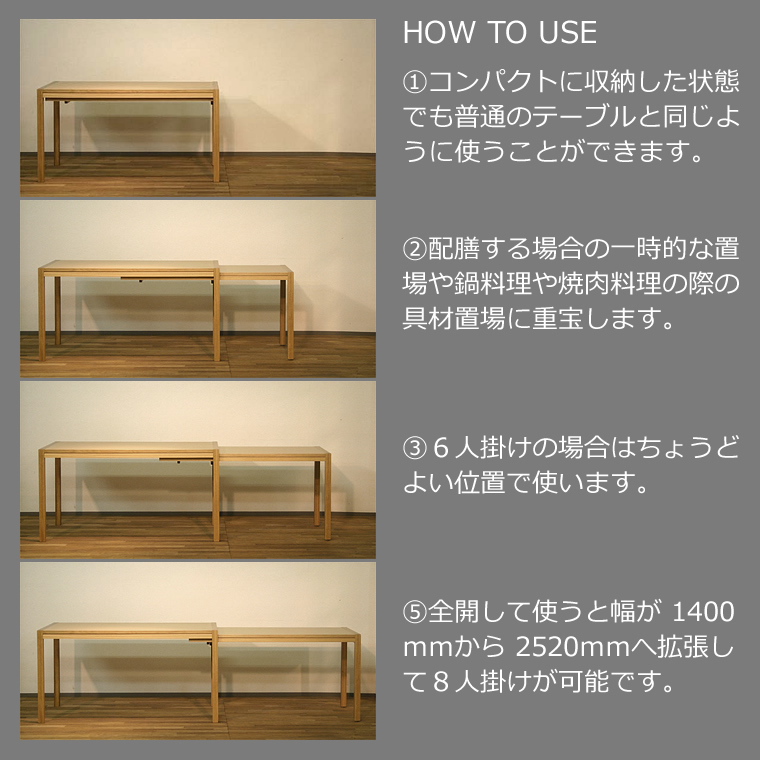 HOW TO USE

①コンパクトに収納した状態でも普通のテーブルと同じように使うことができます。

②配膳する場合の一時的な置場や鍋料理や焼肉料理の際の具材置場に重宝します。

③６人掛けの場合はちょうどよい位置で使います。

⑤全開して使うと幅が 1400mmから 2520mmへ拡張して８人掛けが可能です。