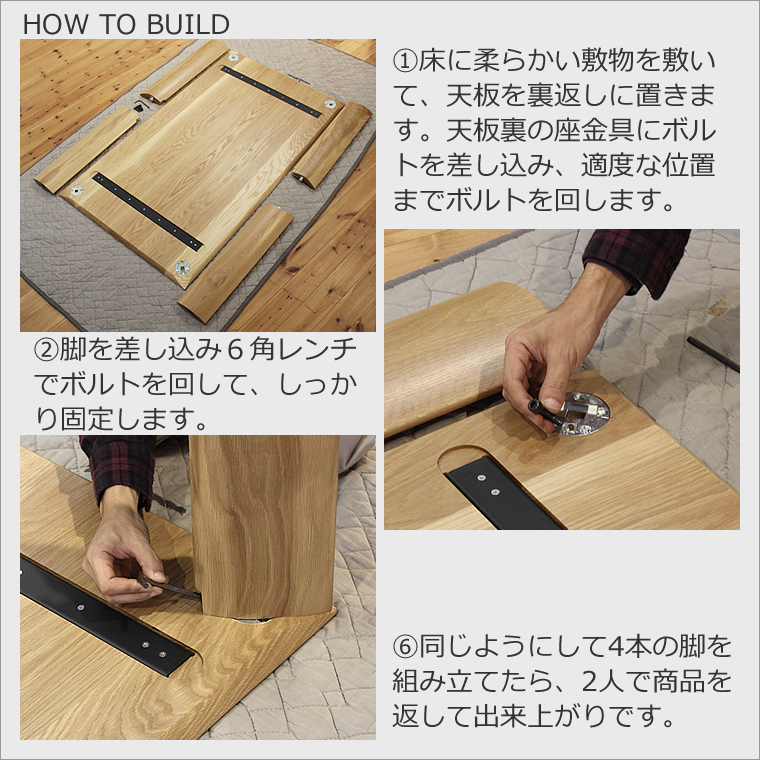 HOW TO BUILD

①床に柔らかい敷物を敷いて、天板を裏返しに置きます。天板裏の座金具にボルトを差し込み、適度な位置までボルトを回します。

②脚を差し込み６角レンチでボルトを回して、しっかり固定します。

⑥同じようにして4本の脚を組み立てたら、2人で商品を返して出来上がりです。