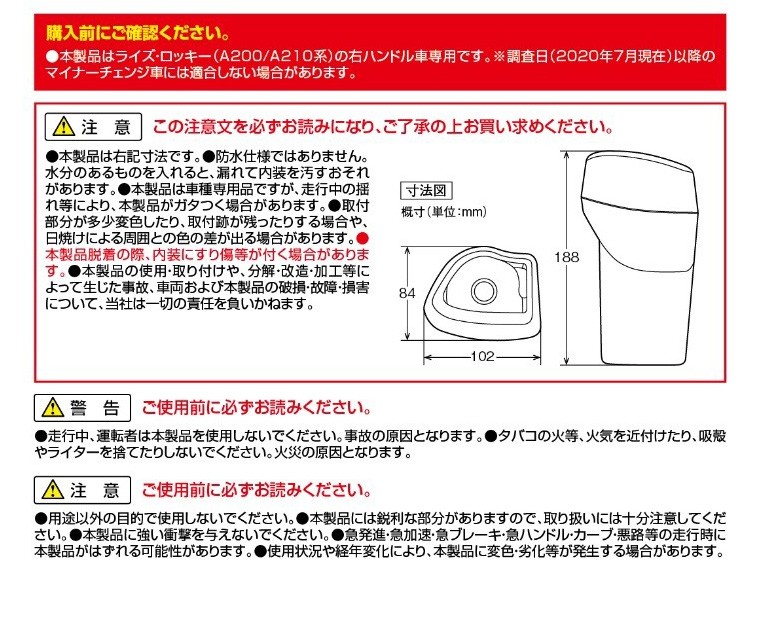 購入前にご確認ください。
●本製品はライズ・ロッキー（A200/A210系）の右ハンドル車専用です。※調査日（2020年7月現在）以降のマイナーチェンジ車には適合しない場合があります。

注 意　この注意文を必ずお読みになり、ご了承の上お買い求めください。

●本製品は右記寸法です。●防水仕様ではありません。水分のあるものを入れると、漏れて内装を汚すおそれがあります。●本製品は車種専用品ですが、走行中の揺れ等により、本製品がガタつく場合があります。●取付部分が多少変色したり、取付跡が残ったりする場合や、日焼けによる周囲との色の差が出る場合があります。●本製品脱着の際、内装にすり傷等が付く場合があります。●本製品の使用・取り付けや、分解・改造・加工等によって生じた事故、車両および本製品の破損・故障・損害について、当社は一切の責任を負いかねます。

寸法図
概寸（単位：mm）
84
102
188

警 告　ご使用前に必ずお読みください。
●走行中、運転者は本製品を使用しないでください。事故の原因となります。●タバコの火等、火気を近付けたり、吸殻やライターを捨てたりしないでください。火災の原因となります。

注 意　ご使用前に必ずお読みください。
●用途以外の目的で使用しないでください。●本製品には鋭利な部分がありますので、取り扱いには十分注意してください。●本製品に強い衝撃を与えないでください。●急発進・急加速・急ブレーキ・急ハンドル・カーブ・悪路等の走行時に本製品がはずれる可能性があります。●使用状況や経年変化により、本製品に変色・劣化等が発生する場合があります。