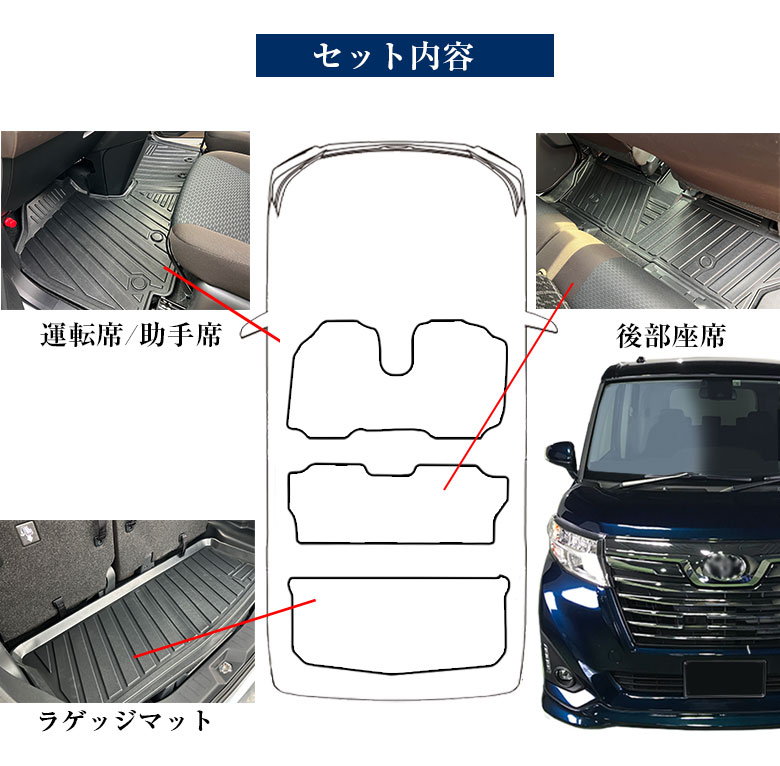 セット内容

運転席/助手席

後部座席

ラゲッジマット