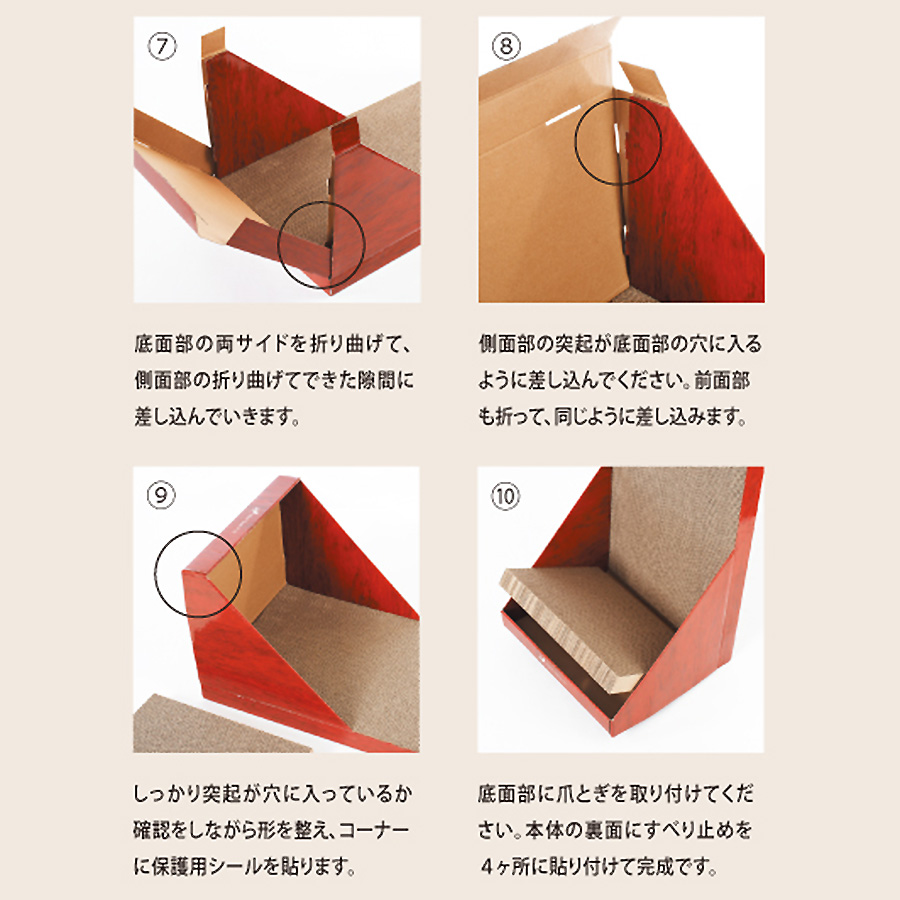 ⑦

底面部の両サイドを折り曲げて、側面部の折り曲げてできた隙間に差し込んでいきます。

⑧

側面部の突起が底面部の穴に入るように差し込んでください。前面部も折って、同じように差し込みます。

⑨

しっかり突起が穴に入っているか確認をしながら形を整え、コーナーに保護用シールを貼ります。

⑩

底面部に爪とぎを取り付けてください。本体の裏面にすべり止めを４ヶ所に貼り付けて完成です。