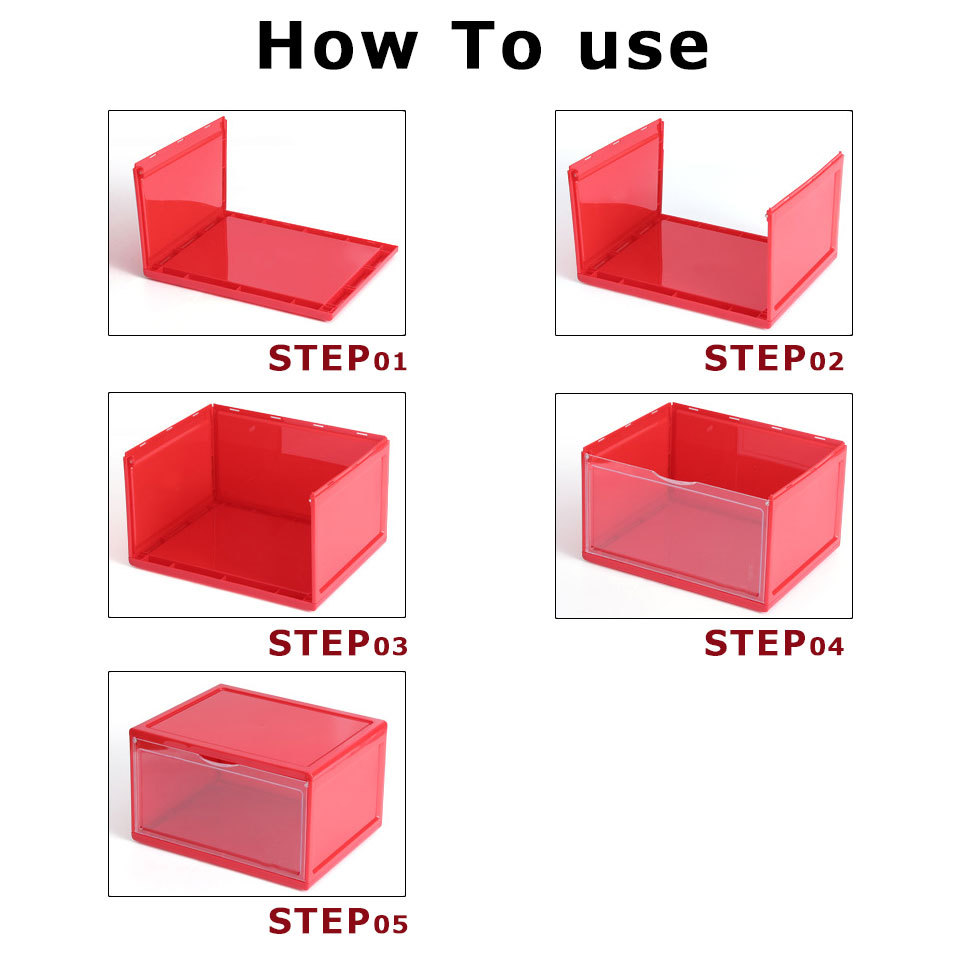 How To use

STEP01

STEP02

STEP03

STEP04

STEP05