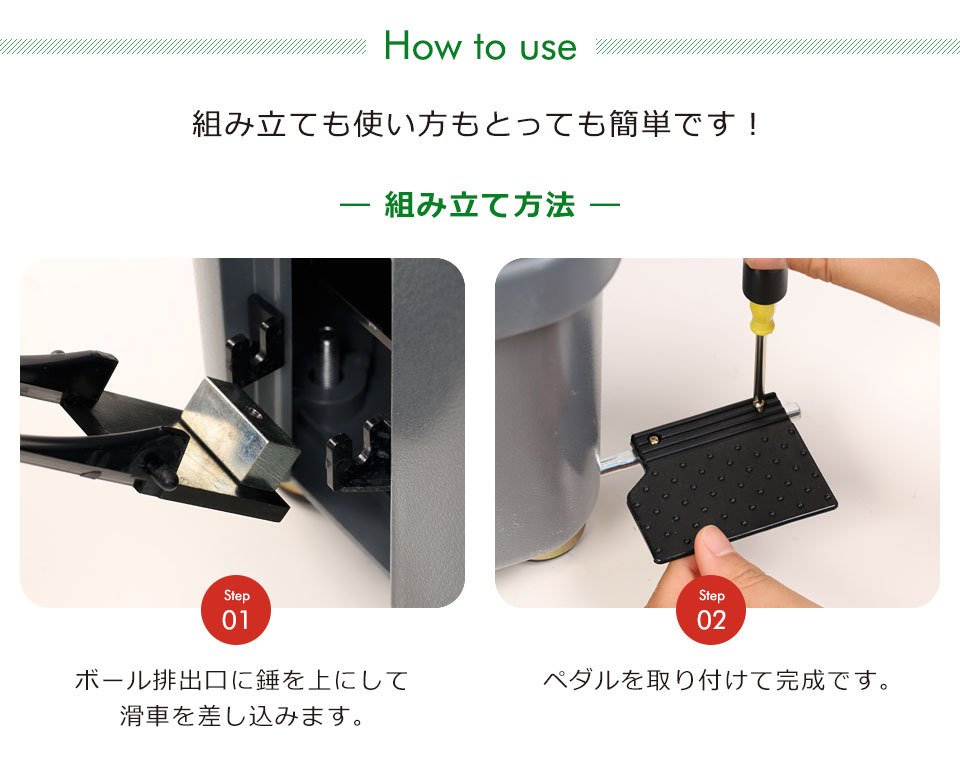 How to use

組み立ても使い方もとっても簡単です！

— 組み立て方法 —

Step 01

ボール排出口に錘を上にして滑車を差し込みます。

Step 02

ペダルを取り付けて完成です。