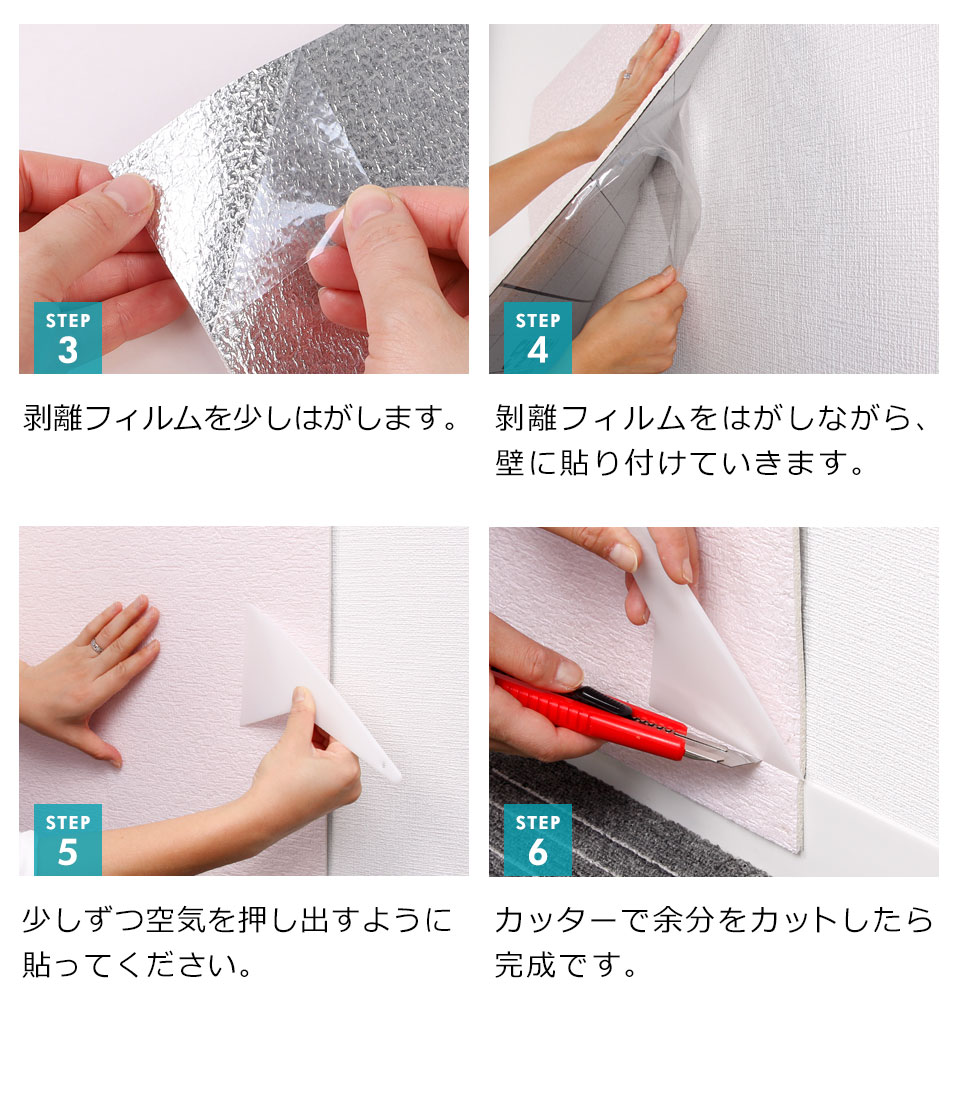 STEP
3

剥離フィルムを少しはがします。

STEP
4

剥離フィルムをはがしながら、壁に貼り付けていきます。

STEP
5

少しずつ空気を押し出すように貼ってください。

STEP
6

カッターで余分をカットしたら完成です。