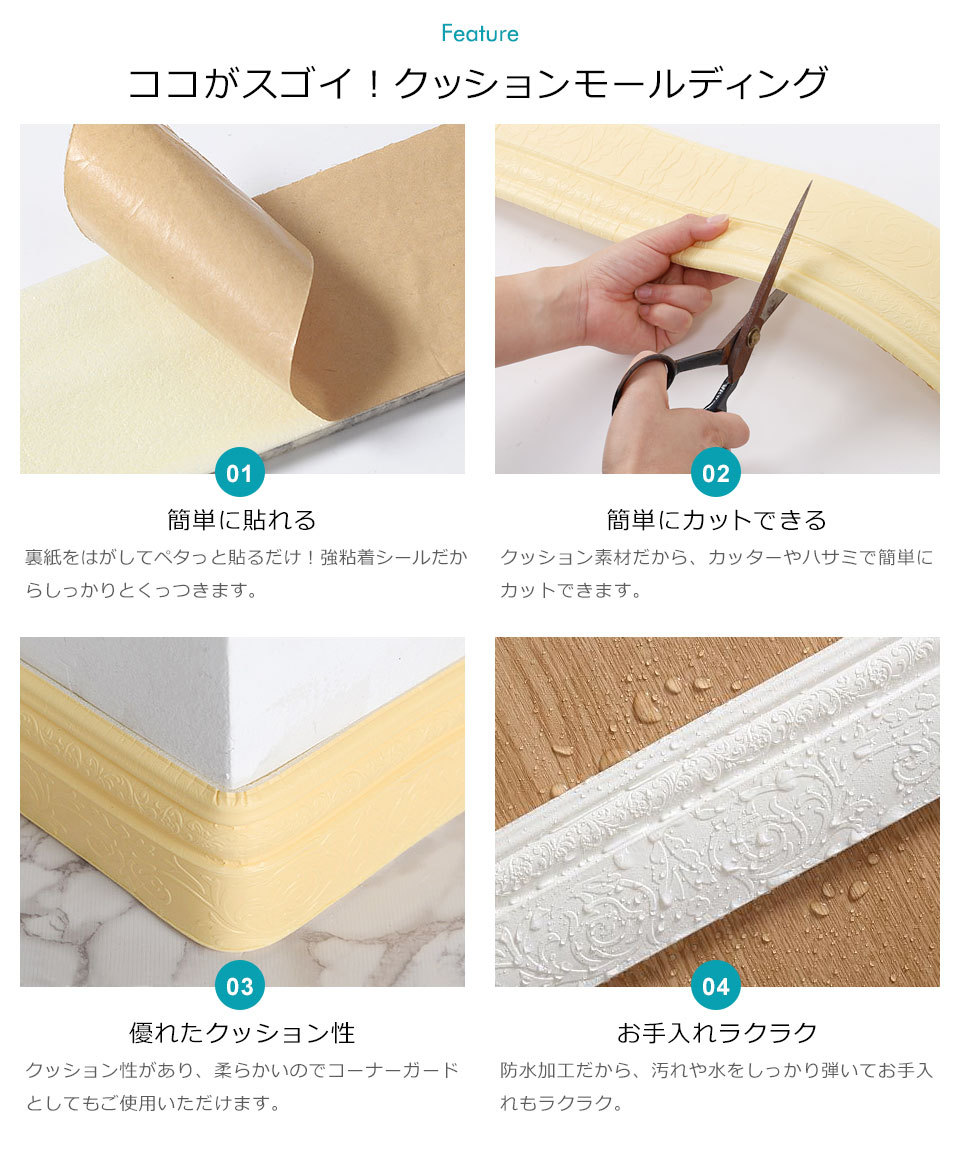 Feature

ココがスゴイ！クッションモールディング

01

簡単に貼れる

裏紙をはがしてペタっと貼るだけ！強粘着シールだからしっかりとくっつきます。

02

簡単にカットできる

クッション素材だから、カッターやハサミで簡単にカットできます。

03

優れたクッション性

クッション性があり、柔らかいのでコーナーガードとしてもご使用いただけます。

04

お手入れラクラク

防水加工だから、汚れや水をしっかり弾いてお手入れもラクラク。