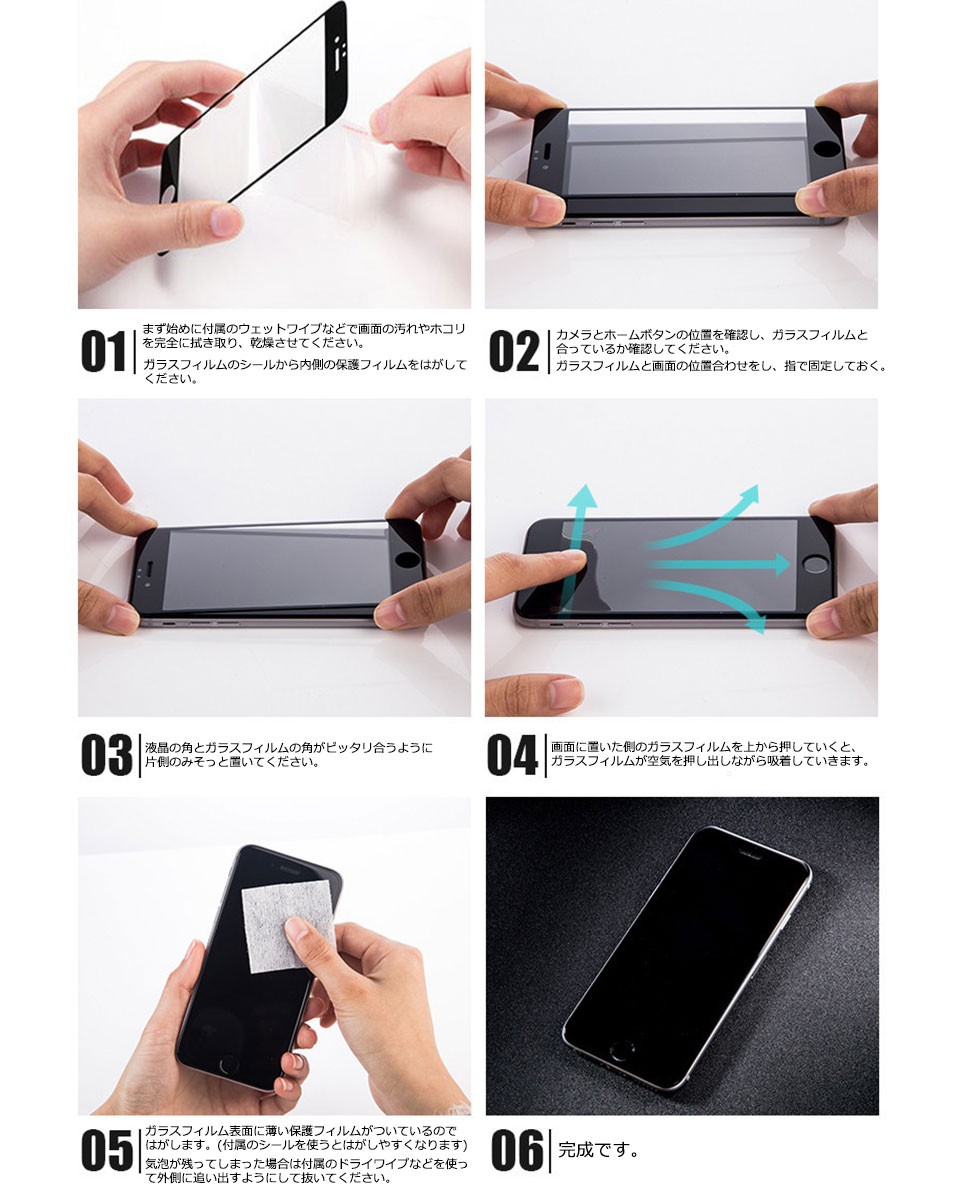 01
まず始めに付属のウェットワイプなどで画面の汚れやホコリを完全に拭き取り、乾燥させてください。
ガラスフィルムのシールから内側の保護フィルムをはがしてください。

02
カメラとホームボタンの位置を確認し、ガラスフィルムと合っているか確認してください。
ガラスフィルムと画面の位置合わせをし、指で固定しておく。

03
液晶の角とガラスフィルムの角がピッタリ合うように片側のみそっと置いてください。

04
画面に置いた側のガラスフィルムを上から押していくと、ガラスフィルムが空気を押し出しながら吸着していきます。

05
ガラスフィルム表面に薄い保護フィルムがついているのではがします。(付属のシールを使うとはがしやすくなります)
気泡が残ってしまった場合は付属のドライワイプなどを使って外側に追い出すようにして抜いてください。

06
完成です。