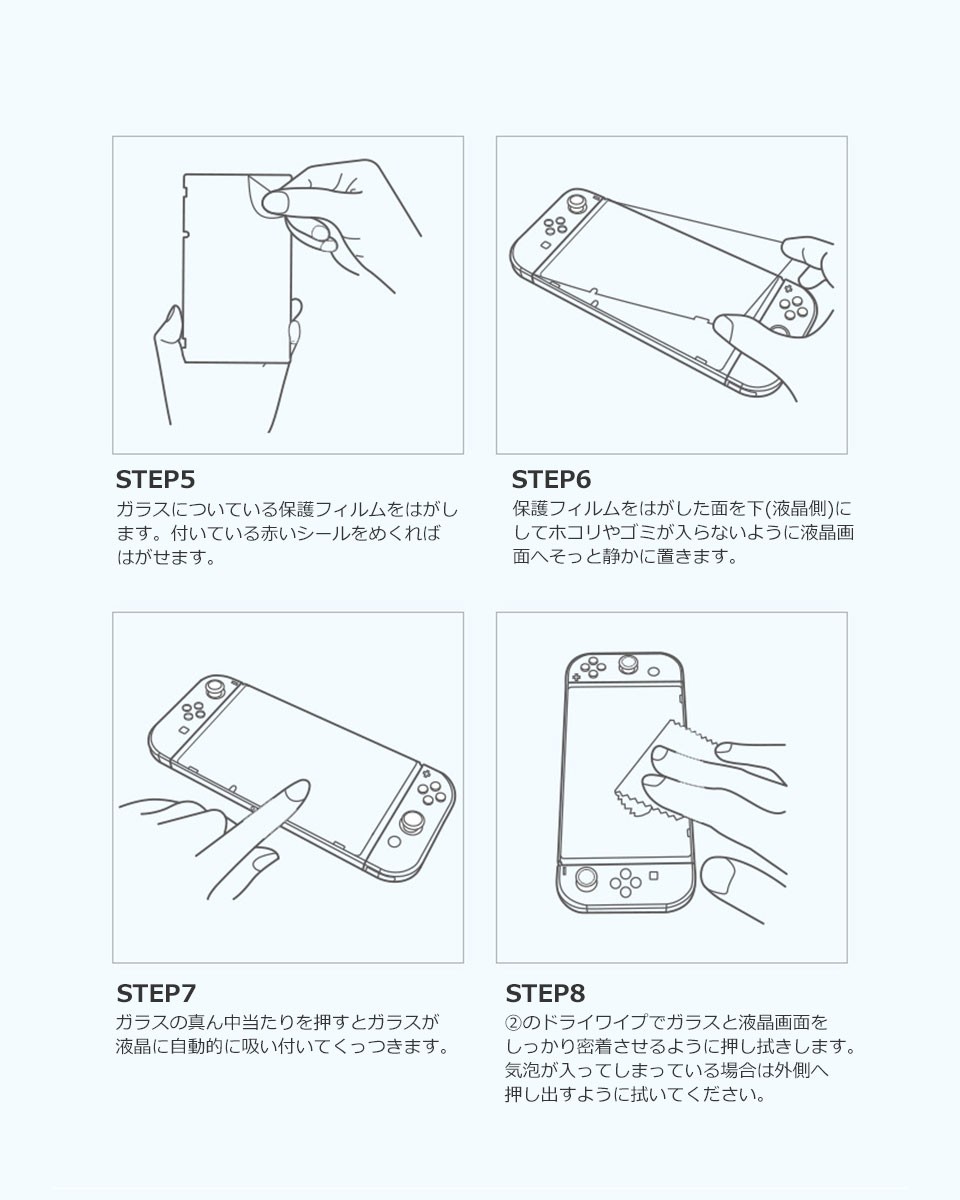 STEP5
ガラスについている保護フィルムをはがします。付いている赤いシールをめくればはがせます。

STEP6
保護フィルムをはがした面を下(液晶側)にしてホコリやゴミが入らないように液晶画面へそっと静かに置きます。

STEP7
ガラスの真ん中当たりを押すとガラスが液晶に自動的に吸い付いてくっつきます。

STEP8
②のドライワイプでガラスと液晶画面をしっかり密着させるように押し拭きします。気泡が入ってしまっている場合は外側へ押し出すように拭いてください。