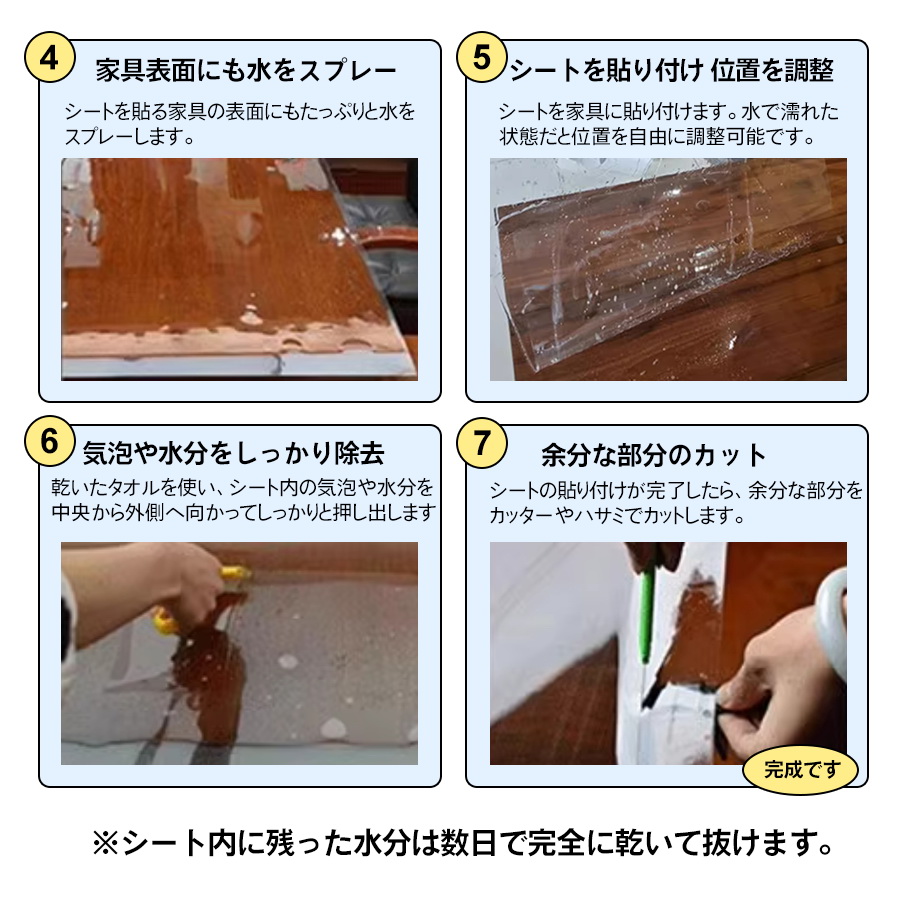 4
家具表面にも水をスプレー
シートを貼る家具の表面にもたっぷりと水をスプレーします。

5
シートを貼り付け 位置を調整
シートを家具に貼り付けます。水で濡れた状態だと位置を自由に調整可能です。

6
気泡や水分をしっかり除去
乾いたタオルを使い、シート内の気泡や水分を中央から外側へ向かってしっかりと押し出します

7
余分な部分のカット
シートの貼り付けが完了したら、余分な部分をカッターやハサミでカットします。
完成です

※シート内に残った水分は数日で完全に乾いて抜けます。