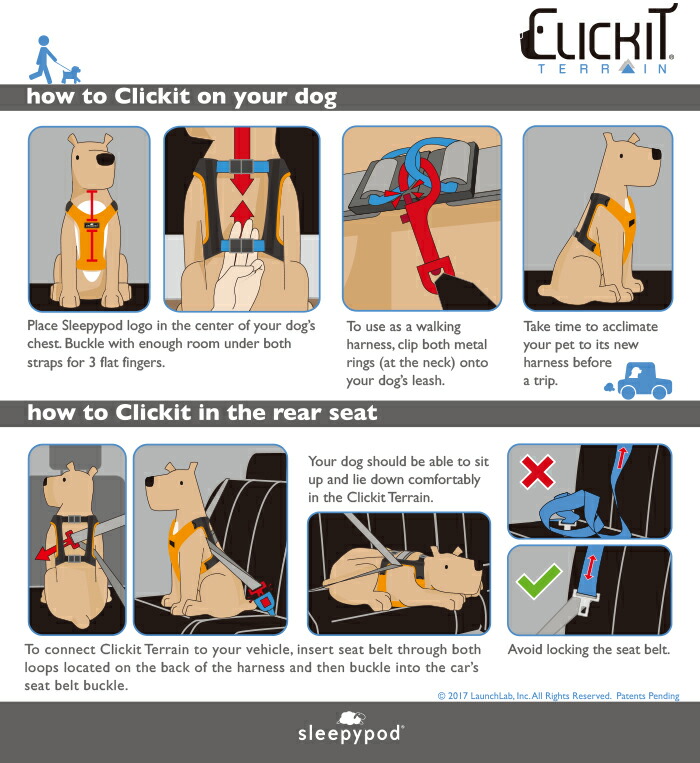 CLICKIT®
TERRAIN

how to Clickit on your dog

Place Sleepypod logo in the center of your dog's chest. Buckle with enough room under both straps for 3 flat fingers.

To use as a walking harness, clip both metal rings (at the neck) onto your dog's leash.

Take time to acclimate your pet to its new harness before a trip.

how to Clickit in the rear seat

Your dog should be able to sit up and lie down comfortably in the Clickit Terrain.

To connect Clickit Terrain to your vehicle, insert seat belt through both loops located on the back of the harness and then buckle into the car's seat belt buckle.

Avoid locking the seat belt.

© 2017 LaunchLab, Inc. All Rights Reserved. Patents Pending

sleepypod®