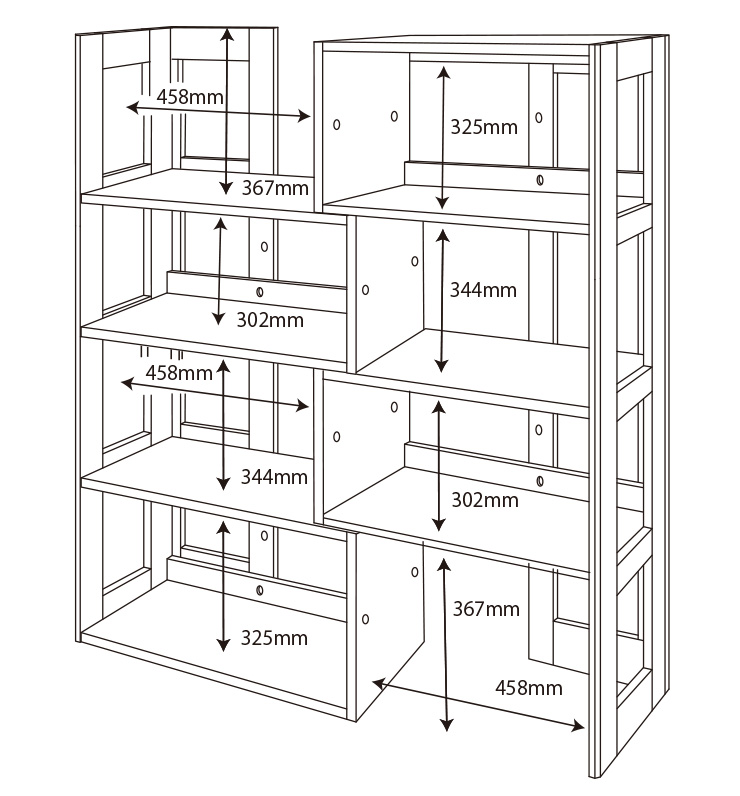 458mm
367mm
325mm
302mm
344mm
458mm
344mm
302mm
325mm
367mm
458mm