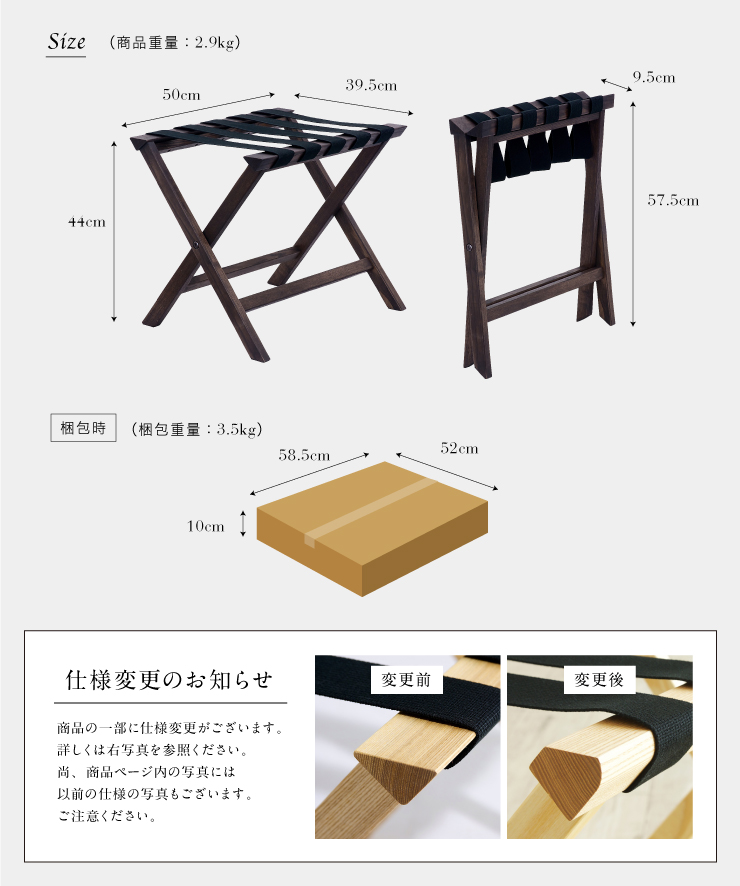 Size （商品重量：2.9kg）

50cm

39.5cm

44cm

9.5cm

57.5cm

梱包時 （梱包重量：3.5kg）

58.5cm

52cm

10cm

仕様変更のお知らせ

商品の一部に仕様変更がございます。
詳しくは右写真を参照ください。
尚、商品ページ内の写真には
以前の仕様の写真もございます。
ご注意ください。

変更前

変更後