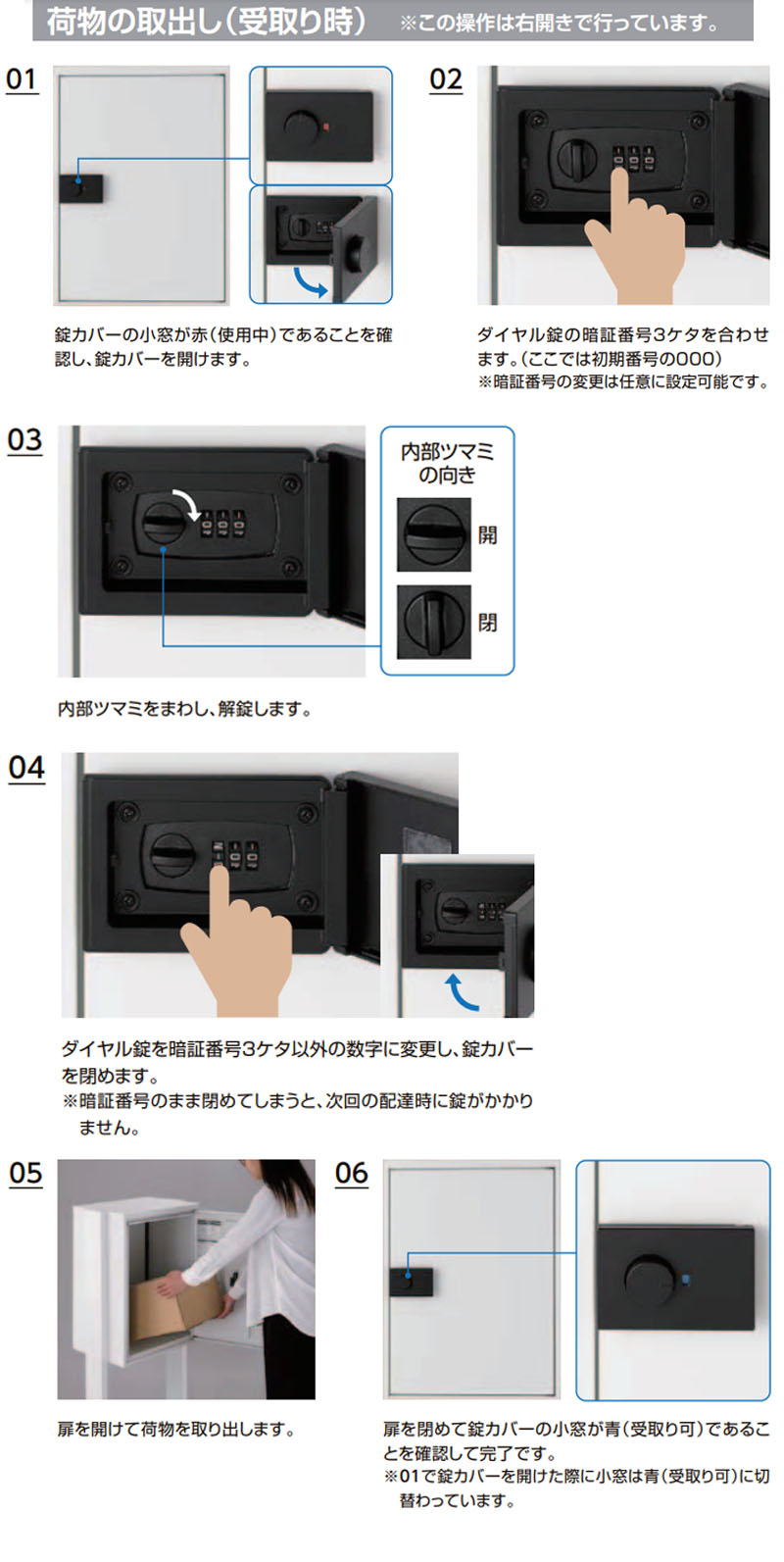 荷物の取出し(受取り時) ※この操作は右開きで行っています。

01

錠カバーの小窓が赤(使用中)であることを確認し、錠カバーを開けます。

02

ダイヤル錠の暗証番号3ケタを合わせます。(ここでは初期番号の000)
※暗証番号の変更は任意に設定可能です。

03

内部ツマミの向き

開

閉

内部ツマミをまわし、解錠します。

04

ダイヤル錠を暗証番号3ケタ以外の数字に変更し、錠カバーを閉めます。
※暗証番号のまま閉めてしまうと、次回の配達時に錠がかかりません。

05

扉を開けて荷物を取り出します。

06

扉を閉めて錠カバーの小窓が青(受取り可)であることを確認して完了です。
※01で錠カバーを開けた際に小窓は青(受取り可)に切替わっています。