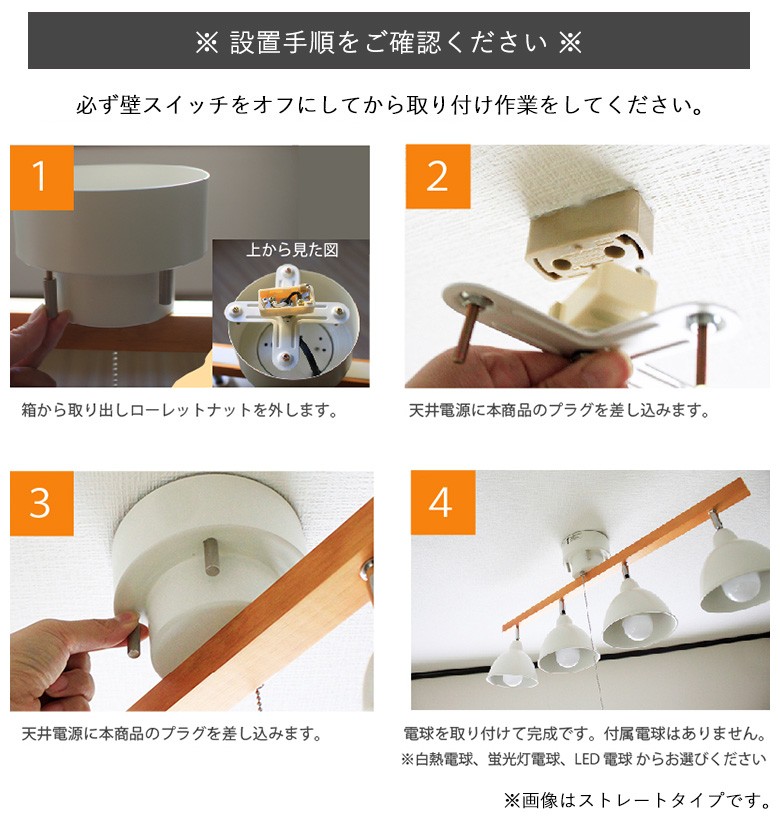 ※ 設置手順をご確認ください ※

必ず壁スイッチをオフにしてから取り付け作業をしてください。

1

上から見た図

箱から取り出しローレットナットを外します。

2

天井電源に本商品のプラグを差し込みます。

3

天井電源に本商品のプラグを差し込みます。

4

電球を取り付けて完成です。付属電球はありません。
※白熱電球、蛍光灯電球、LED 電球 からお選びください

※画像はストレートタイプです。