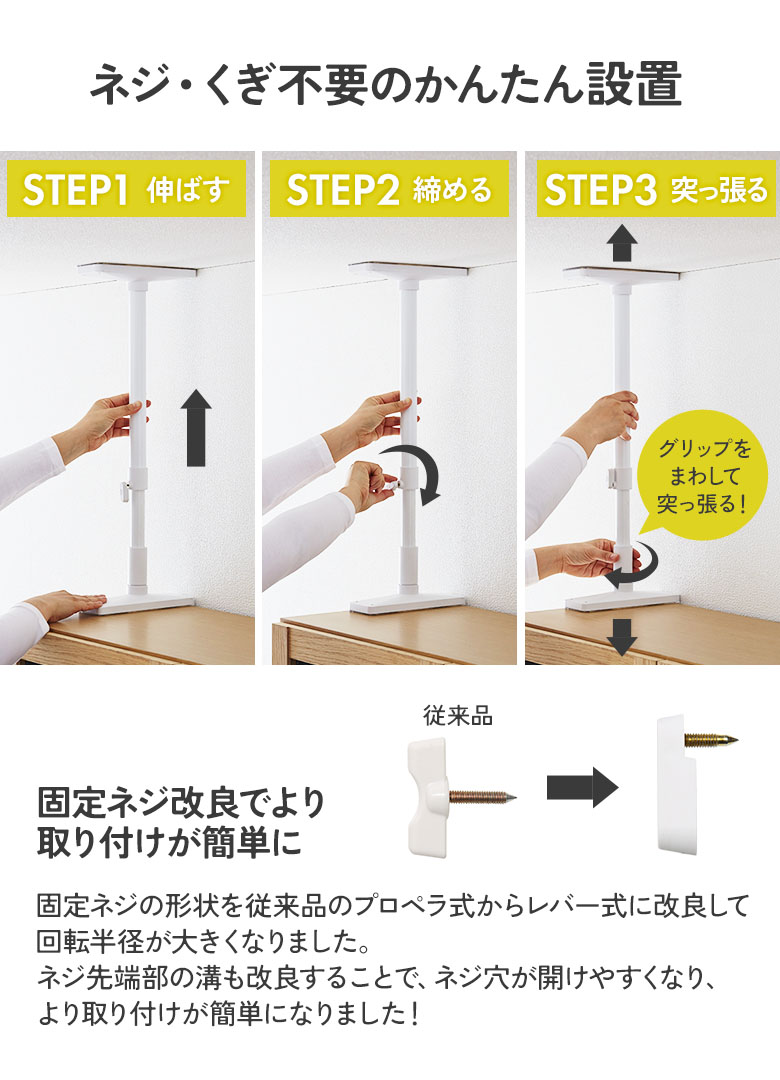 ネジ・くぎ不要のかんたん設置

STEP1 伸ばす

STEP2 締める

STEP3 突っ張る

グリップをまわして突っ張る！

従来品

固定ネジ改良でより取り付けが簡単に

固定ネジの形状を従来品のプロペラ式からレバー式に改良して回転半径が大きくなりました。
ネジ先端部の溝も改良することで、ネジ穴が開けやすくなり、より取り付けが簡単になりました！