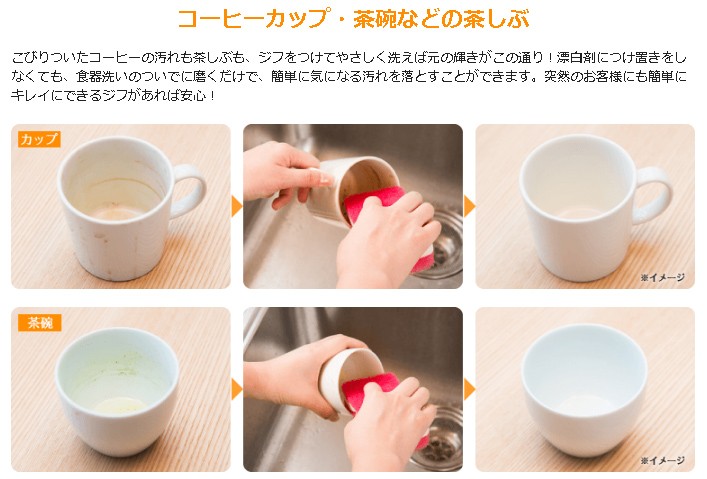 コーヒーカップ・茶碗などの茶しぶ

こびりついたコーヒーの汚れも茶しぶも、ジフをつけてやさしく洗えば元の輝きがこの通り！漂白剤につけ置きをしなくても、食器洗いのついでに磨くだけで、簡単に気になる汚れを落とすことができます。突然のお客様にも簡単にキレイにできるジフがあれば安心！

カップ

※イメージ

茶碗

※イメージ