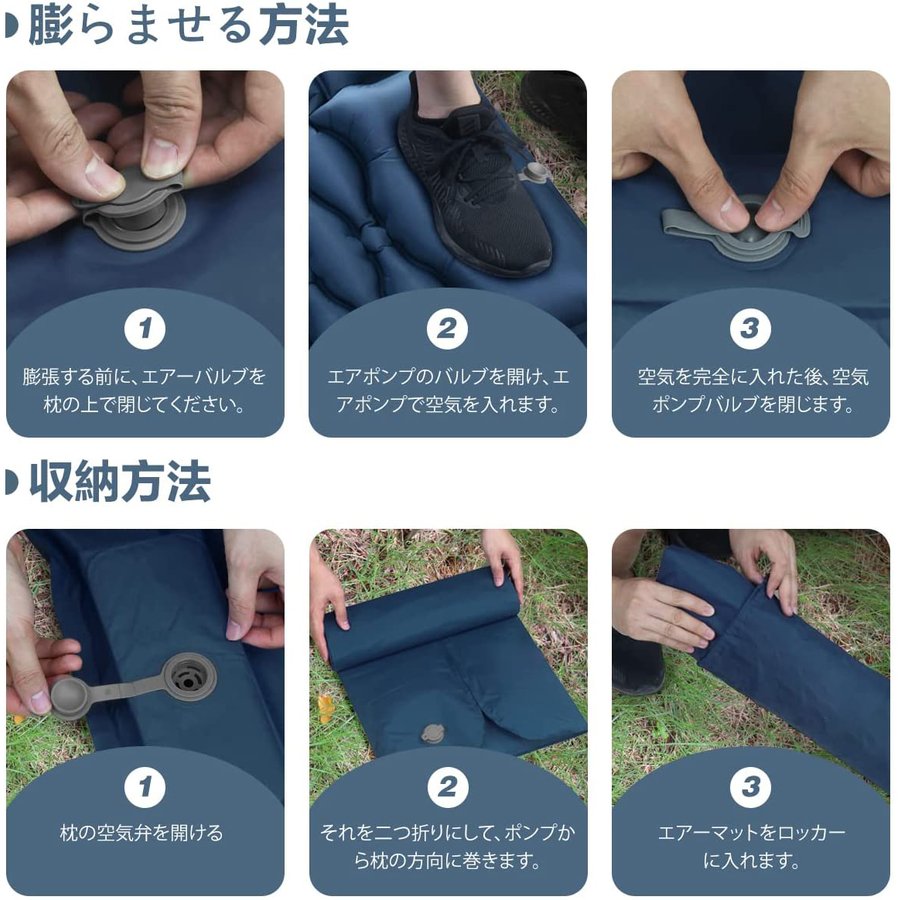 膨らませる方法

1
膨張する前に、エアーバルブを枕の上で閉じてください。

2
エアポンプのバルブを開け、エアポンプで空気を入れます。

3
空気を完全に入れた後、空気ポンプバルブを閉じます。

収納方法

1
枕の空気弁を開ける

2
それを二つ折りにして、ポンプから枕の方向に巻きます。

3
エアーマットをロッカーに入れます。