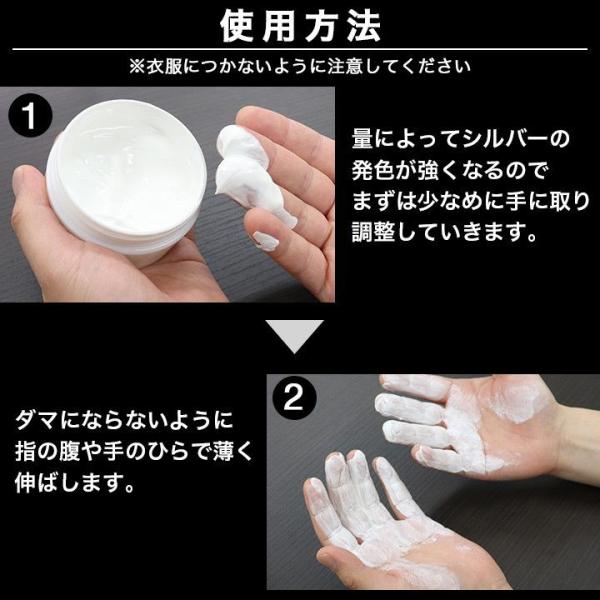 使用方法

※衣服につかないように注意してください

1

量によってシルバーの発色が強くなるのでまずは少なめに手に取り調整していきます。

2

ダマにならないように指の腹や手のひらで薄く伸ばします。