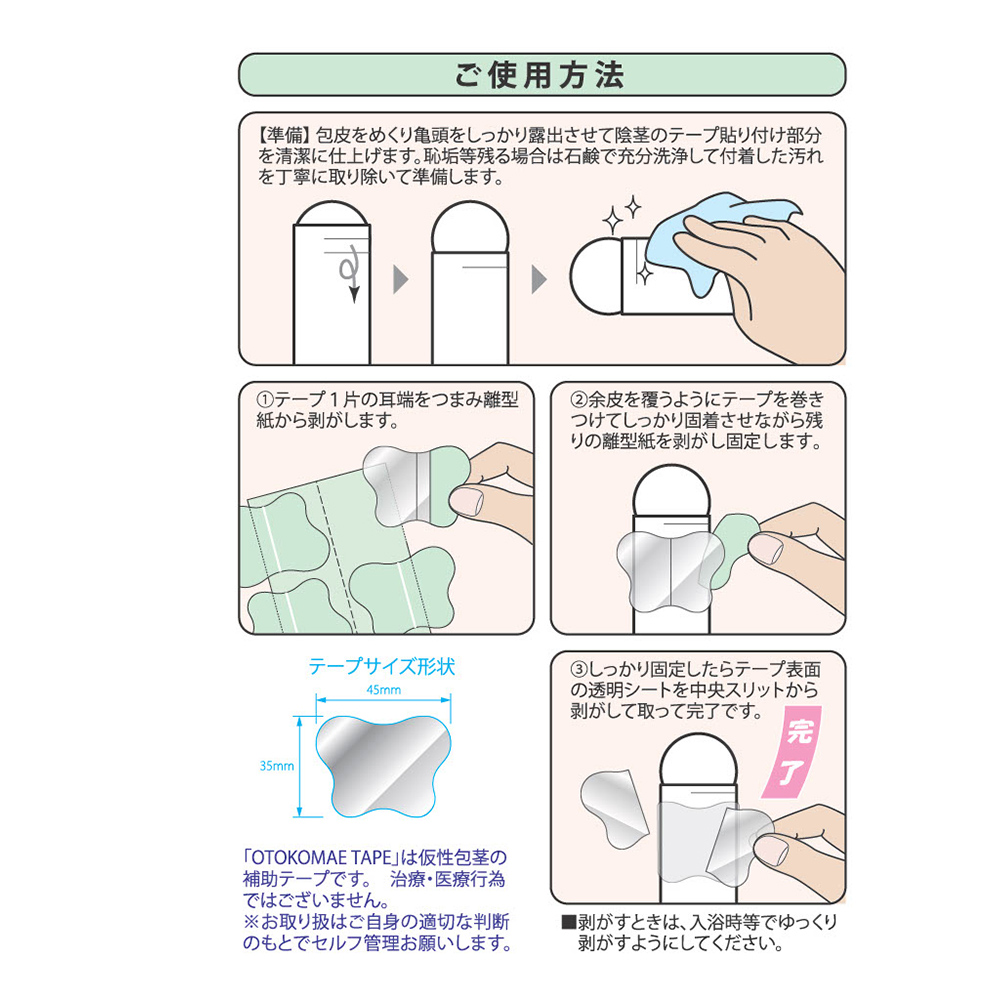 ご使用方法

【準備】包皮をめくり亀頭をしっかり露出させて陰茎のテープ貼り付け部分を清潔に仕上げます。恥垢等残る場合は石鹸で充分洗浄して付着した汚れを丁寧に取り除いて準備します。

①テープ１片の耳端をつまみ離型紙から剥がします。

②余皮を覆うようにテープを巻きつけてしっかり固着させながら残りの離型紙を剥がし固定します。

テープサイズ形状

45mm

35mm

「OTOKOMAE TAPE」は仮性包茎の補助テープです。 治療・医療行為ではございません。
※お取り扱はご自身の適切な判断のもとでセルフ管理お願いします。

③しっかり固定したらテープ表面の透明シートを中央スリットから剥がして取って完了です。

完了

■剥がすときは、入浴時等でゆっくり剥がすようにしてください。