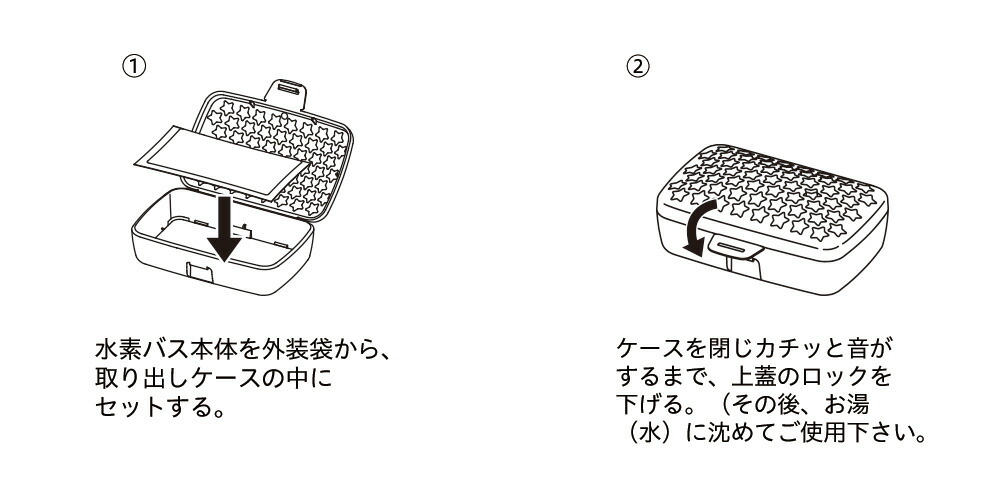 ①

水素バス本体を外装袋から、取り出しケースの中にセットする。

②

ケースを閉じカチッと音がするまで、上蓋のロックを下げる。（その後、お湯（水）に沈めてご使用下さい。