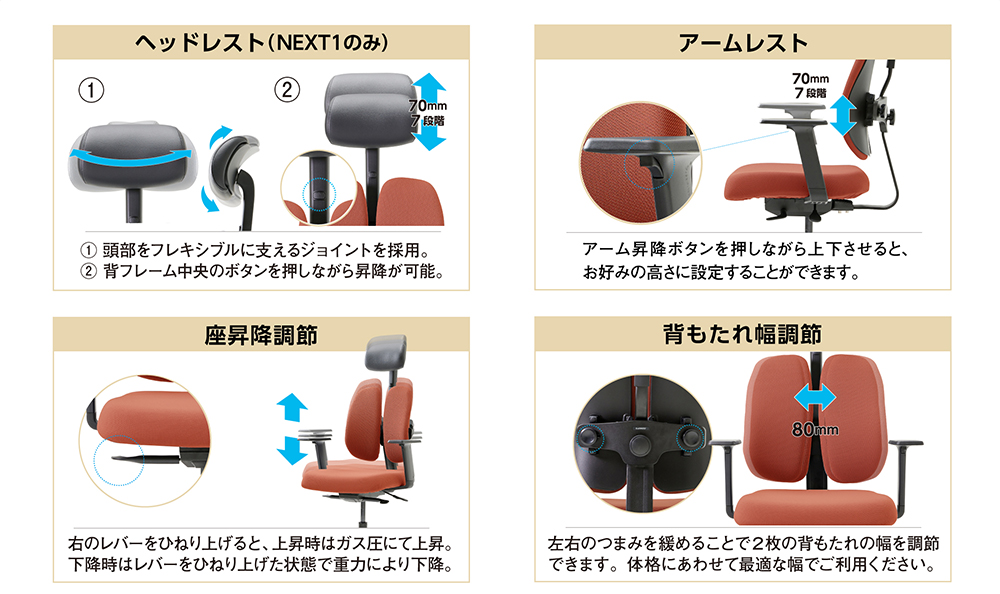 ヘッドレスト(NEXT1のみ)

①

②

70mm
7段階

① 頭部をフレキシブルに支えるジョイントを採用。
② 背フレーム中央のボタンを押しながら昇降が可能。

アームレスト

70mm
7段階

アーム昇降ボタンを押しながら上下させると、お好みの高さに設定することができます。

座昇降調節

右のレバーをひねり上げると、上昇時はガス圧にて上昇。下降時はレバーをひねり上げた状態で重力により下降。

背もたれ幅調節

80mm

左右のつまみを緩めることで2枚の背もたれの幅を調節できます。体格にあわせて最適な幅でご利用ください。