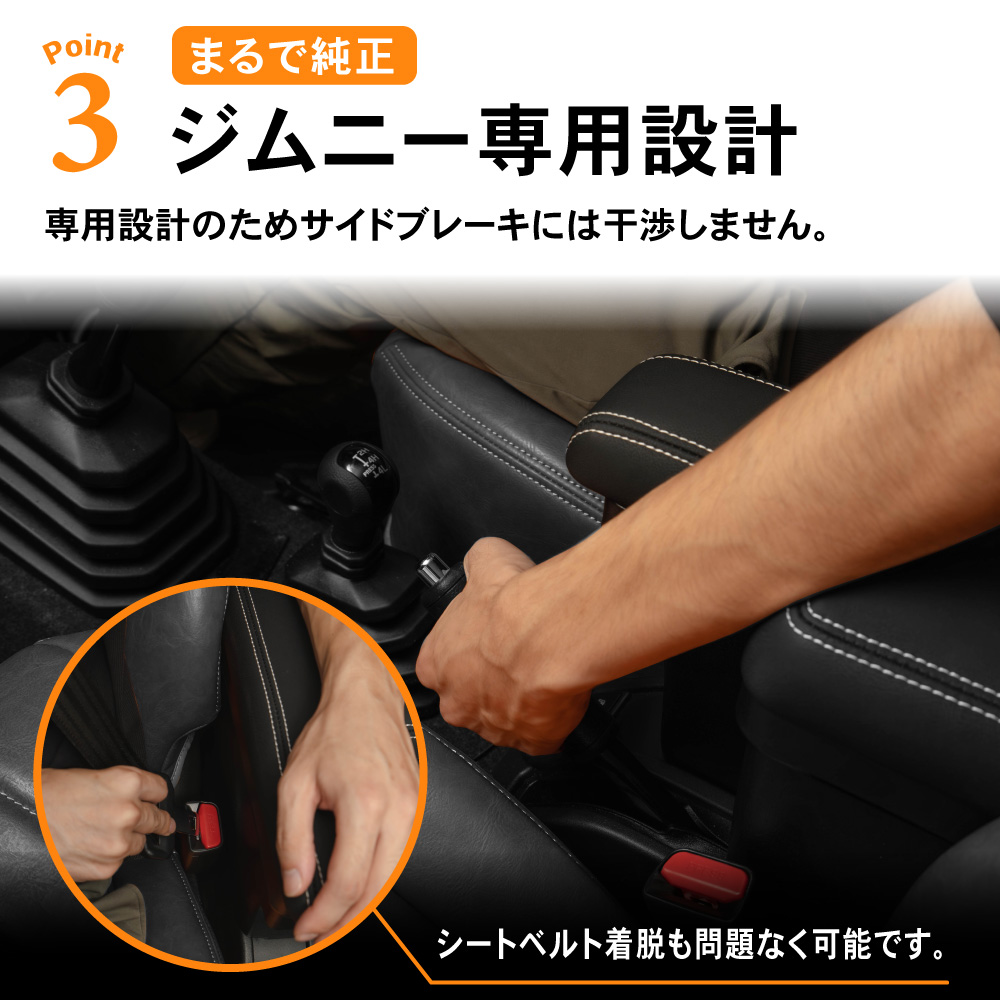 Point 3

まるで純正

ジムニー専用設計

専用設計のためサイドブレーキには干渉しません。

シートベルト着脱も問題なく可能です。