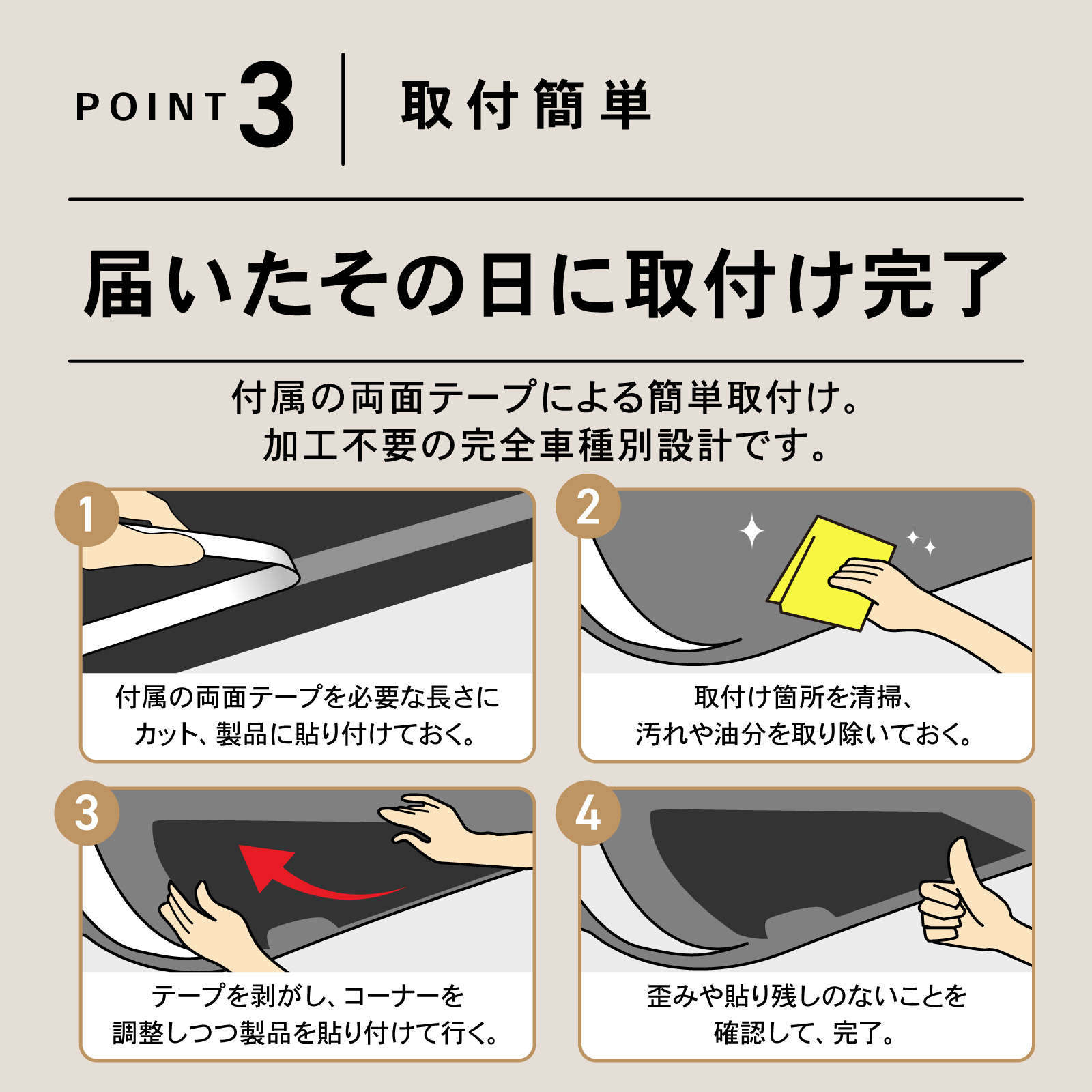 POINT 3 取付簡単

届いたその日に取付け完了

付属の両面テープによる簡単取付け。
加工不要の完全車種別設計です。

1
付属の両面テープを必要な長さにカット、製品に貼り付けておく。

2
取付け箇所を清掃、汚れや油分を取り除いておく。

3
テープを剥がし、コーナーを調整しつつ製品を貼り付けて行く。

4
歪みや貼り残しのないことを確認して、完了。