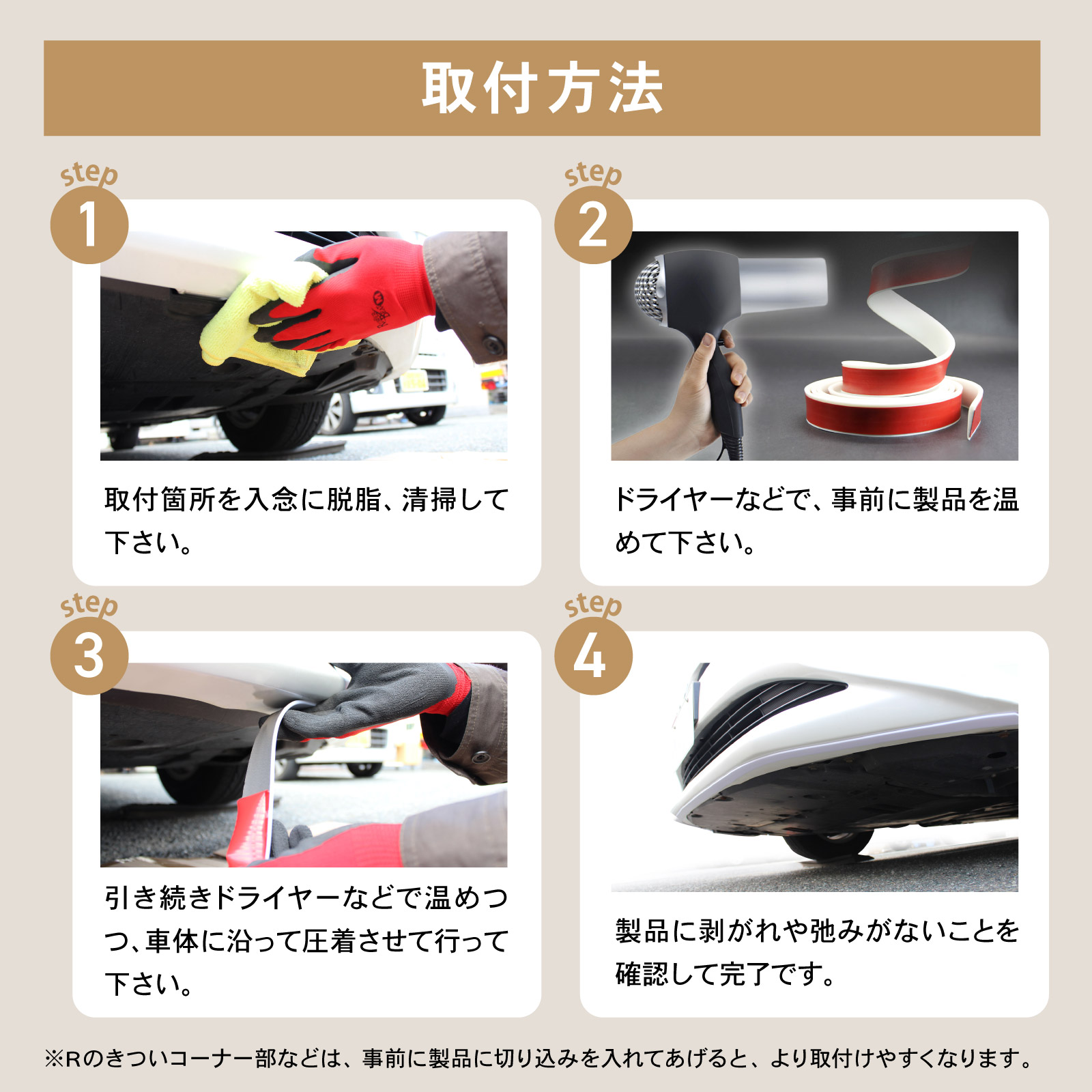 取付方法

step
1

取付箇所を入念に脱脂、清掃して下さい。

step
2

ドライヤーなどで、事前に製品を温めて下さい。

step
3

引き続きドライヤーなどで温めつつ、車体に沿って圧着させて行って下さい。

step
4

製品に剥がれや弛みがないことを確認して完了です。

※Rのきついコーナー部などは、事前に製品に切り込みを入れてあげると、より取付けやすくなります。