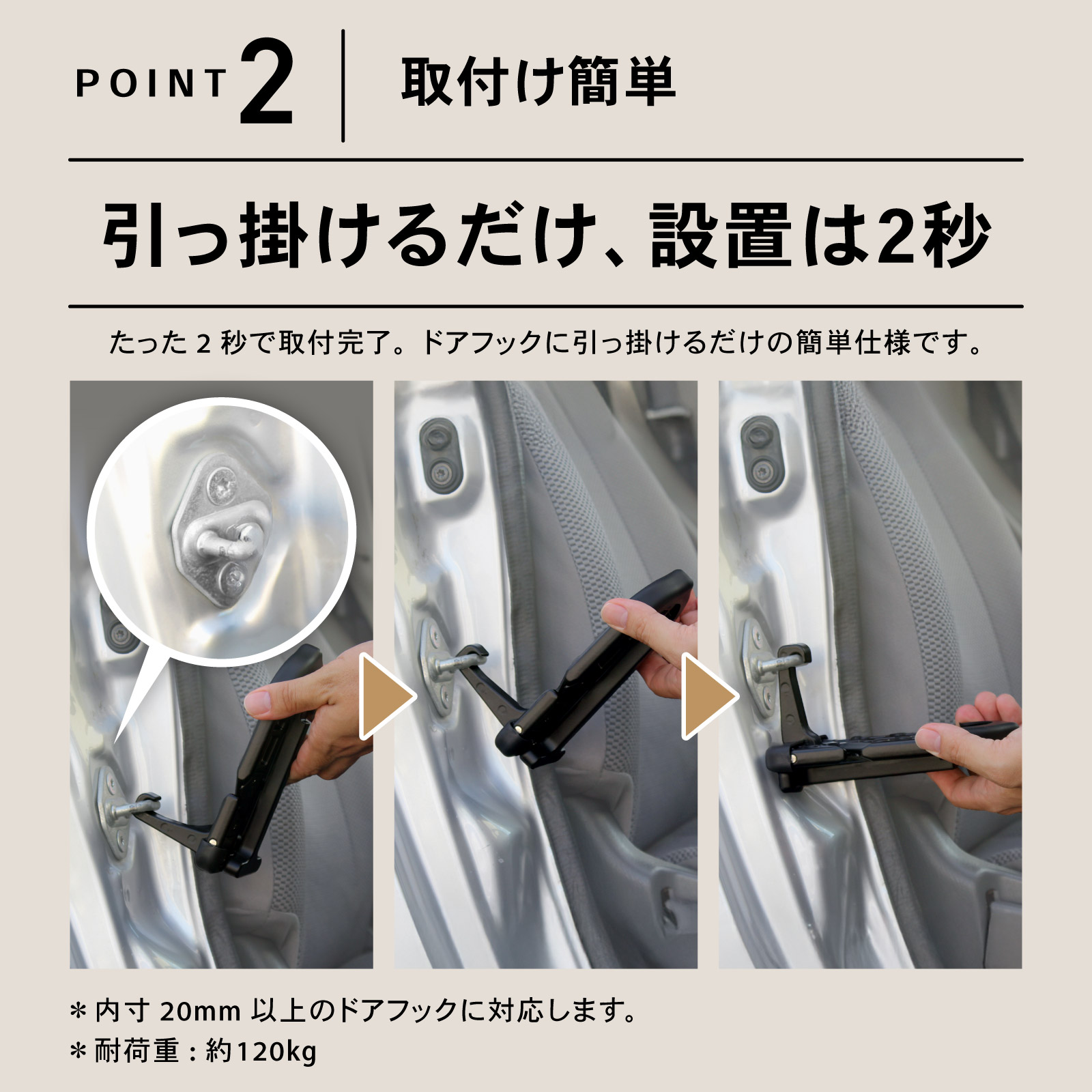 POINT 2 取付け簡単

引っ掛けるだけ、設置は2秒

たった 2 秒で取付完了。ドアフックに引っ掛けるだけの簡単仕様です。

＊内寸 20mm 以上のドアフックに対応します。
＊耐荷重：約120kg