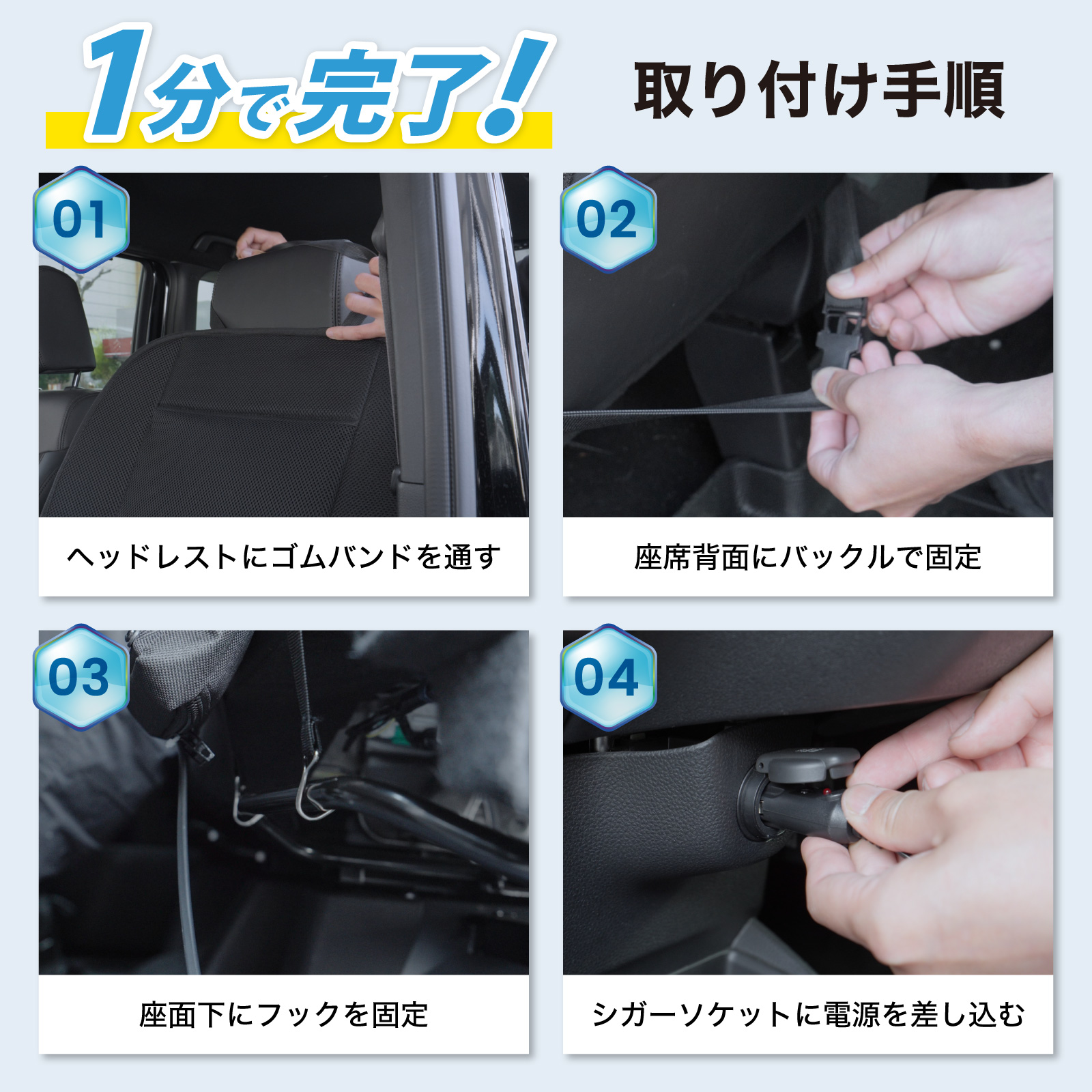 1分で完了!

取り付け手順

01

ヘッドレストにゴムバンドを通す

02

座席背面にバックルで固定

03

座面下にフックを固定

04

シガーソケットに電源を差し込む