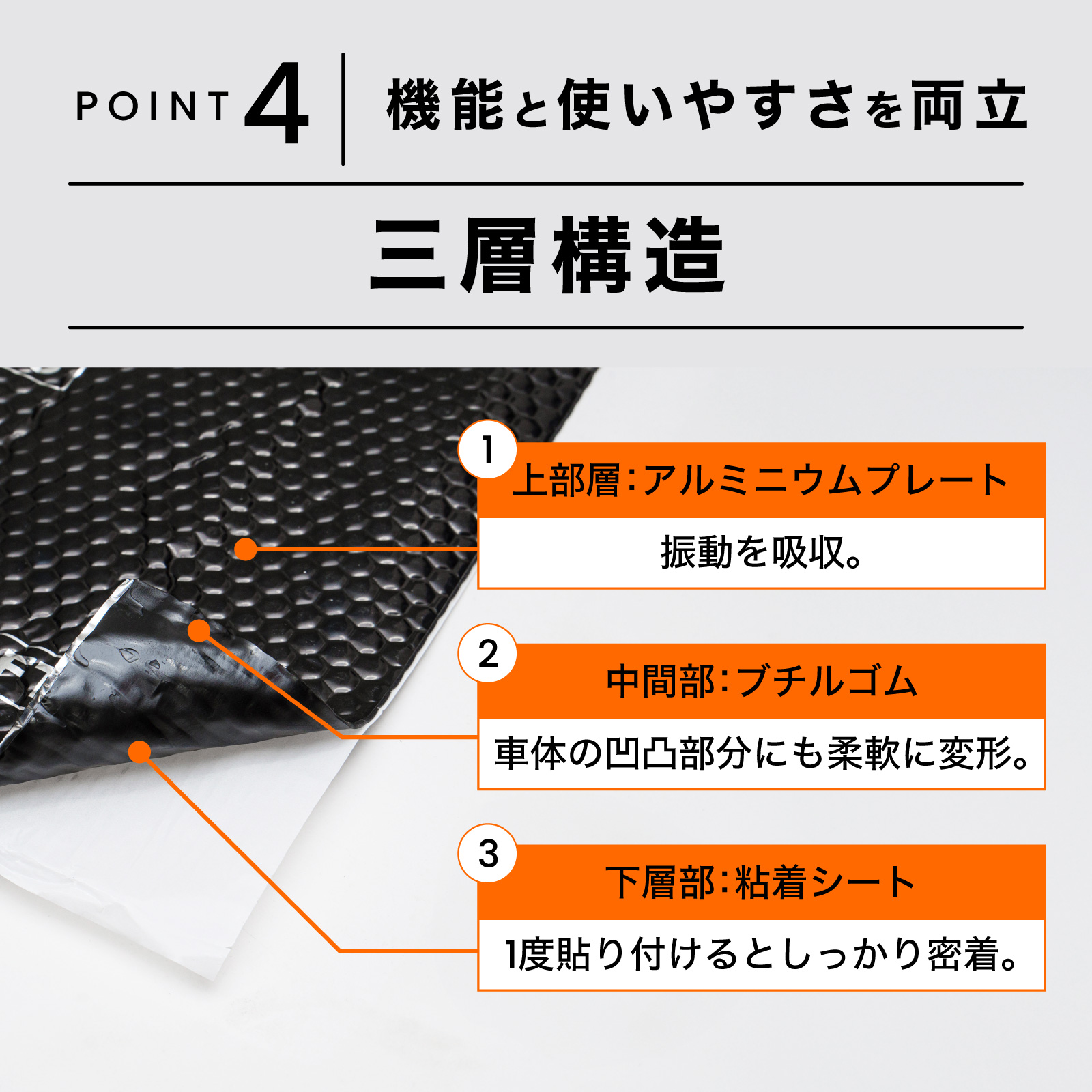 POINT 4 機能と使いやすさを両立

三層構造

1
上部層：アルミニウムプレート
振動を吸収。

2
中間部：ブチルゴム
車体の凹凸部分にも柔軟に変形。

3
下層部：粘着シート
1度貼り付けるとしっかり密着。