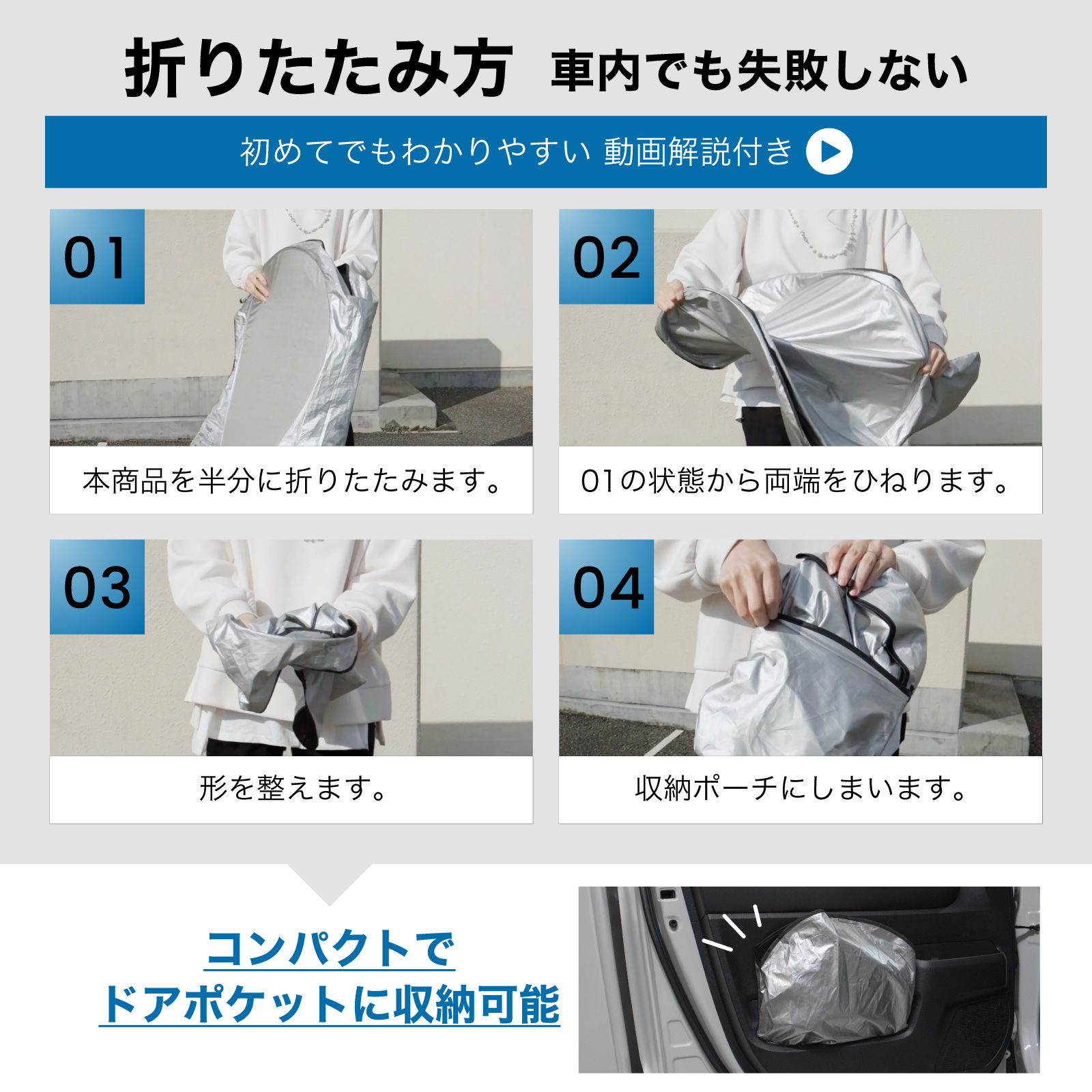 折りたたみ方 車内でも失敗しない

初めてでもわかりやすい 動画解説付き

01

本商品を半分に折りたたみます。

02

01の状態から両端をひねります。

03

形を整えます。

04

収納ポーチにしまいます。

コンパクトで
ドアポケットに収納可能