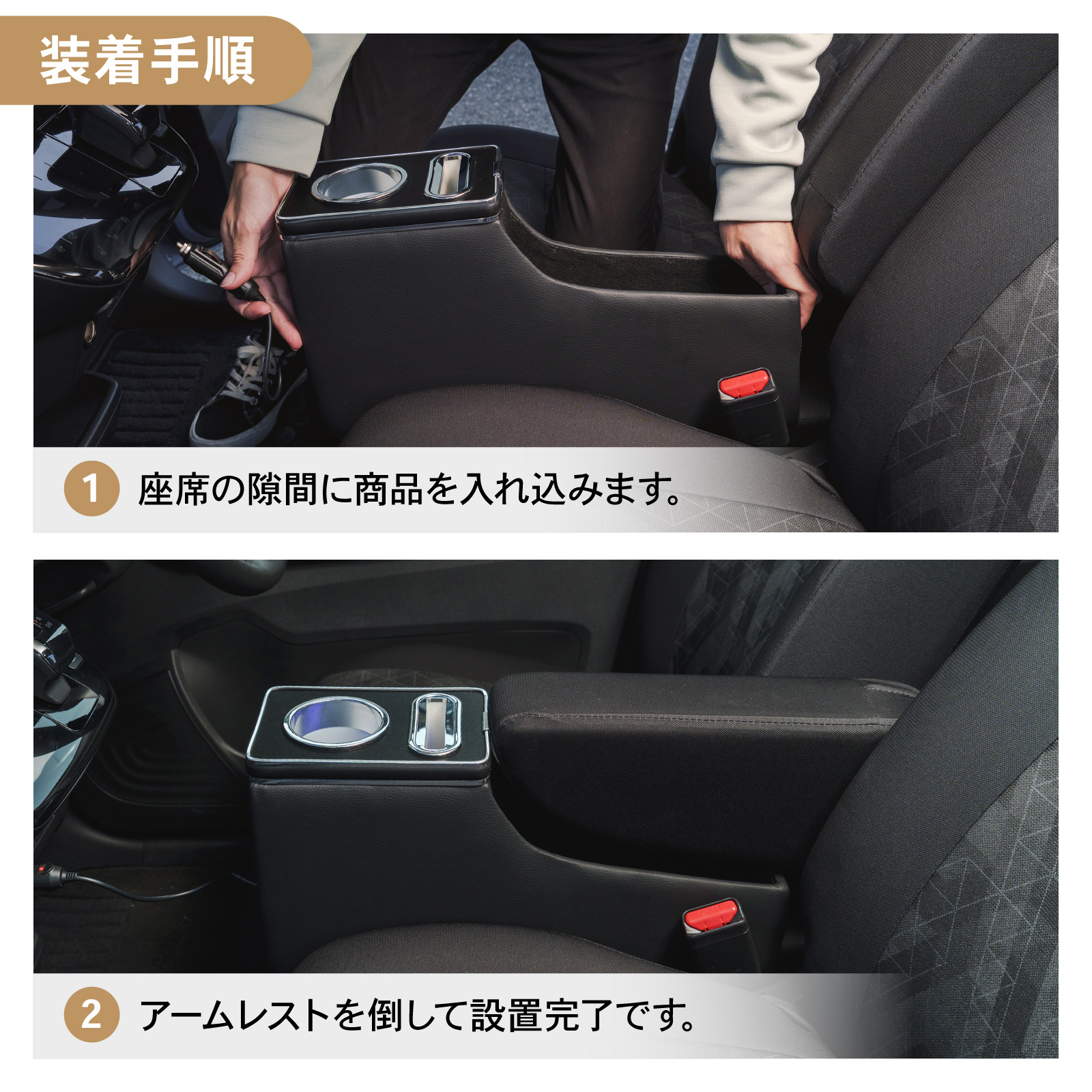 装着手順

1 座席の隙間に商品を入れ込みます。

2 アームレストを倒して設置完了です。