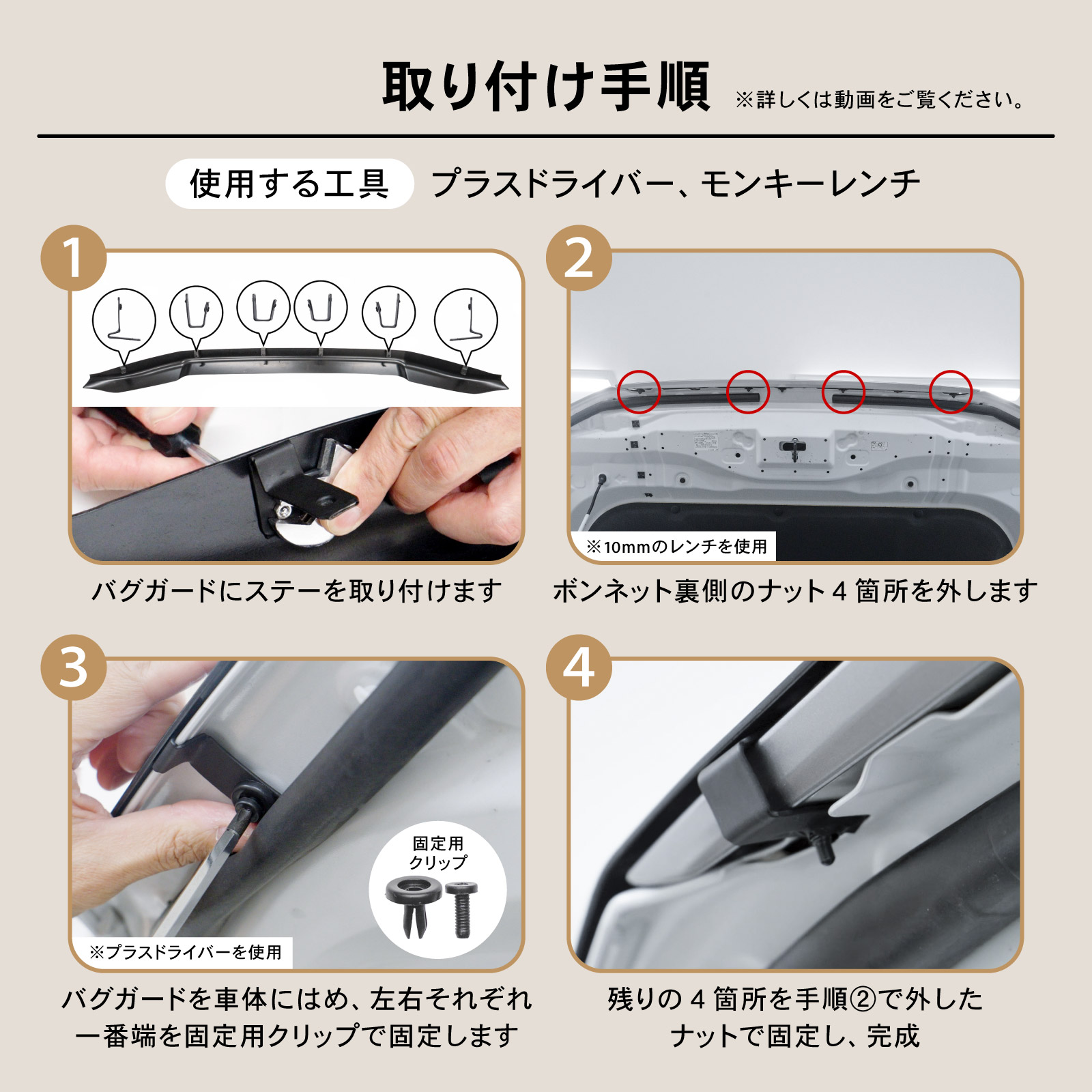 取り付け手順 ※詳しくは動画をご覧ください。

使用する工具 プラスドライバー、モンキーレンチ

1

バグガードにステーを取り付けます

2

※10mmのレンチを使用

ボンネット裏側のナット４箇所を外します

3

固定用クリップ

※プラスドライバーを使用

バグガードを車体にはめ、左右それぞれ一番端を固定用クリップで固定します

4

残りの４箇所を手順②で外したナットで固定し、完成