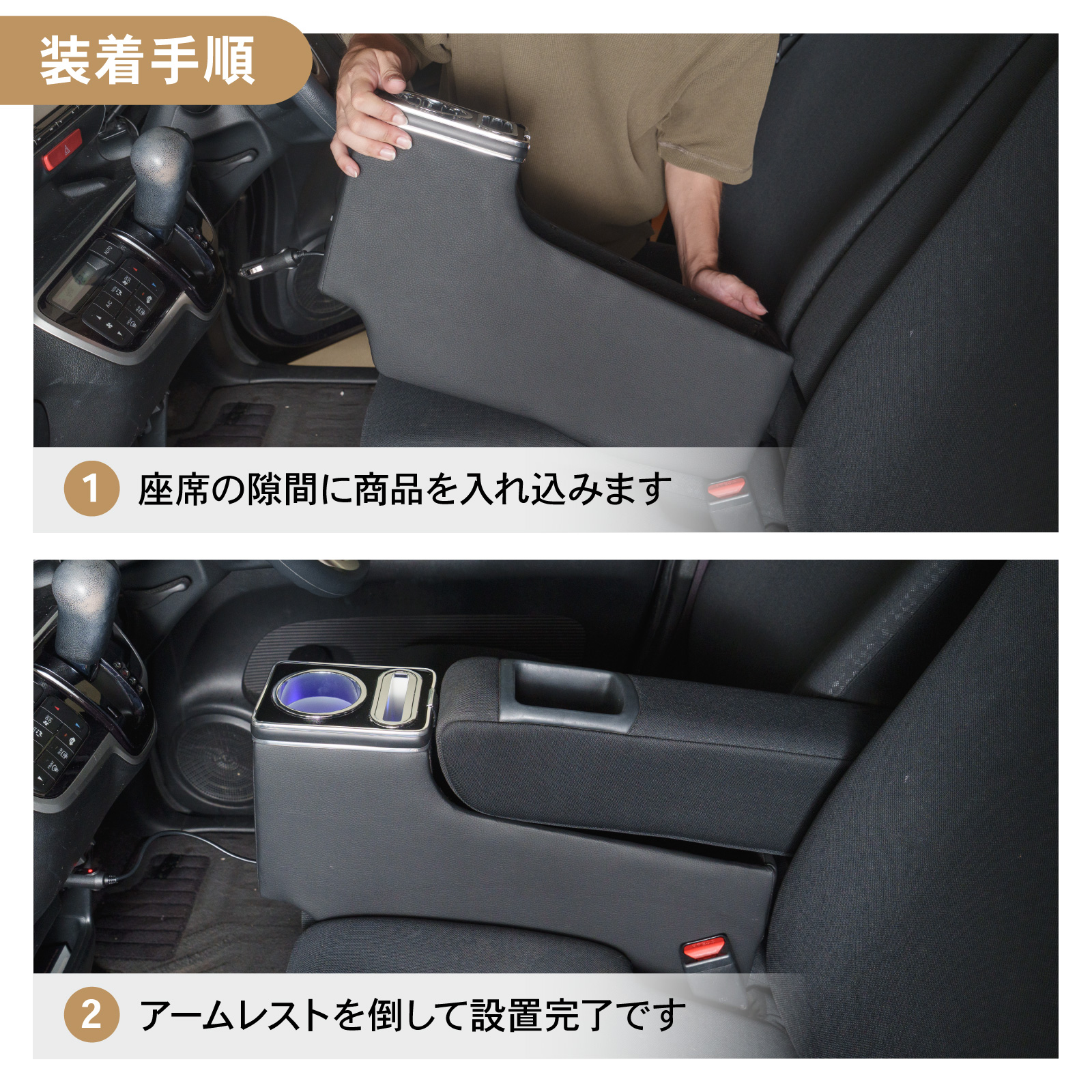 装着手順

1 座席の隙間に商品を入れ込みます

2 アームレストを倒して設置完了です