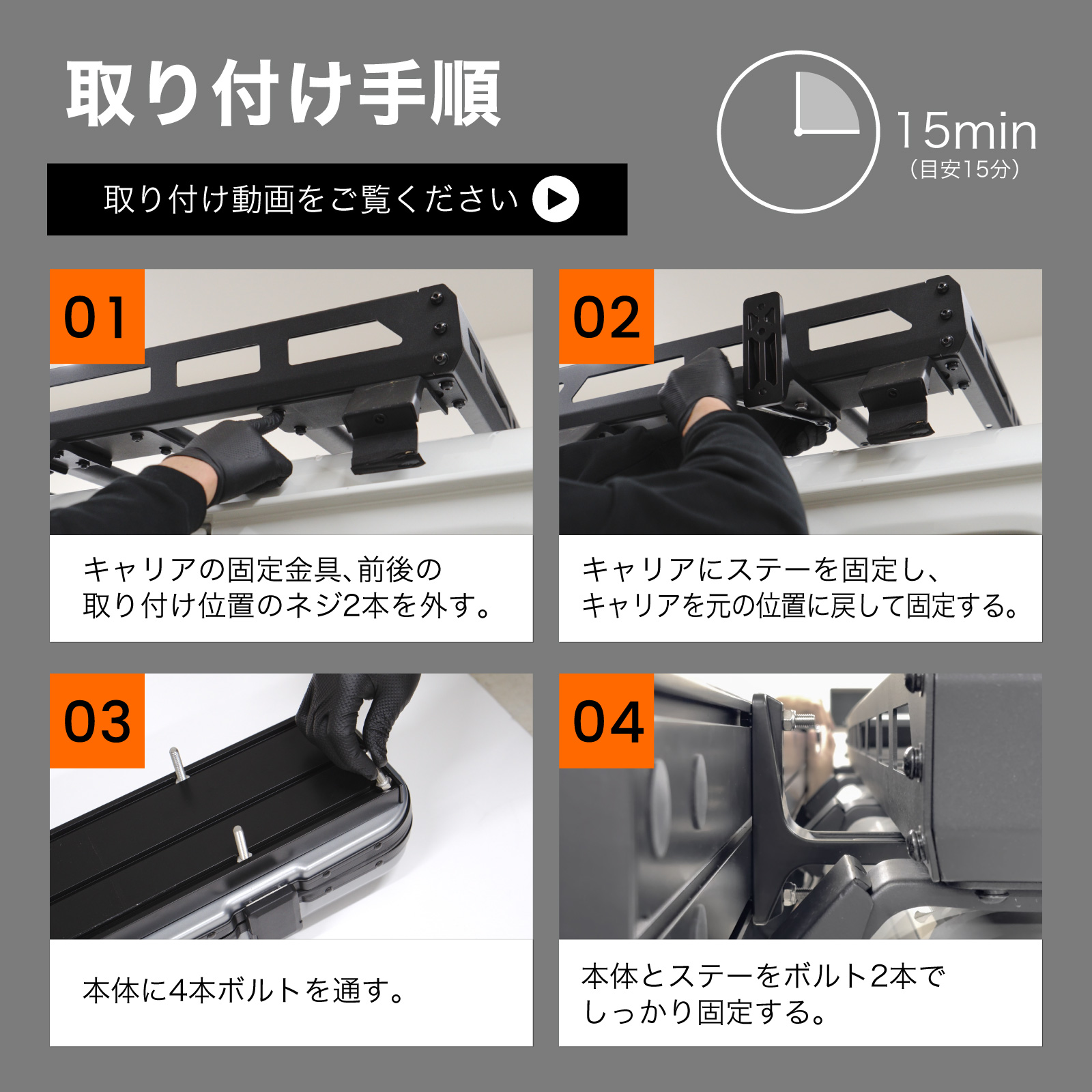 取り付け手順

15min
（目安15分）

取り付け動画をご覧ください

01

キャリアの固定金具､前後の取り付け位置のネジ2本を外す。

02

キャリアにステーを固定し、キャリアを元の位置に戻して固定する。

03

本体に4本ボルトを通す。

04

本体とステーをボルト2本でしっかり固定する。