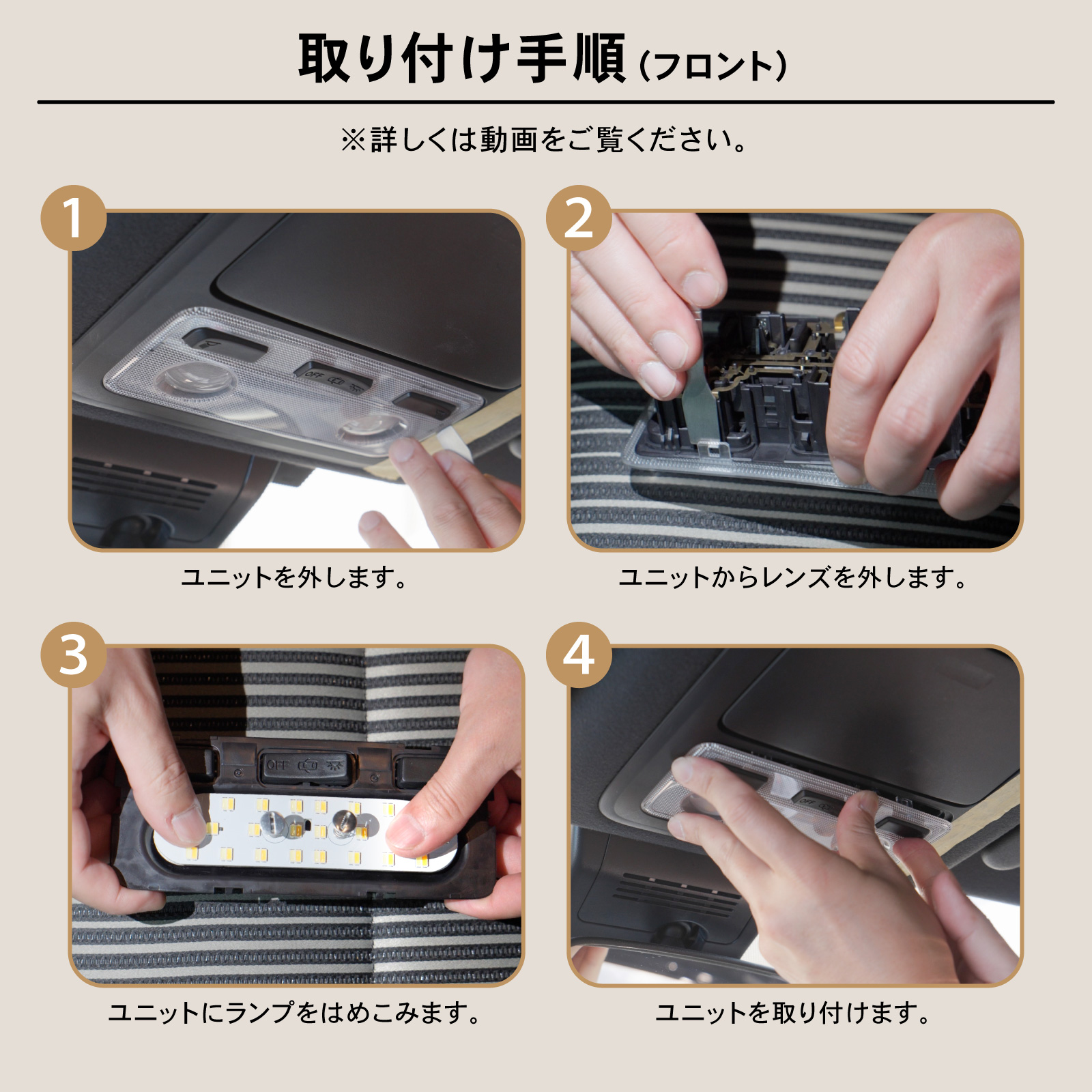 取り付け手順（フロント）

※詳しくは動画をご覧ください。

1

OFF

ユニットを外します。

2

ユニットからレンズを外します。

3

OFF

ユニットにランプをはめこみます。

4

ユニットを取り付けます。