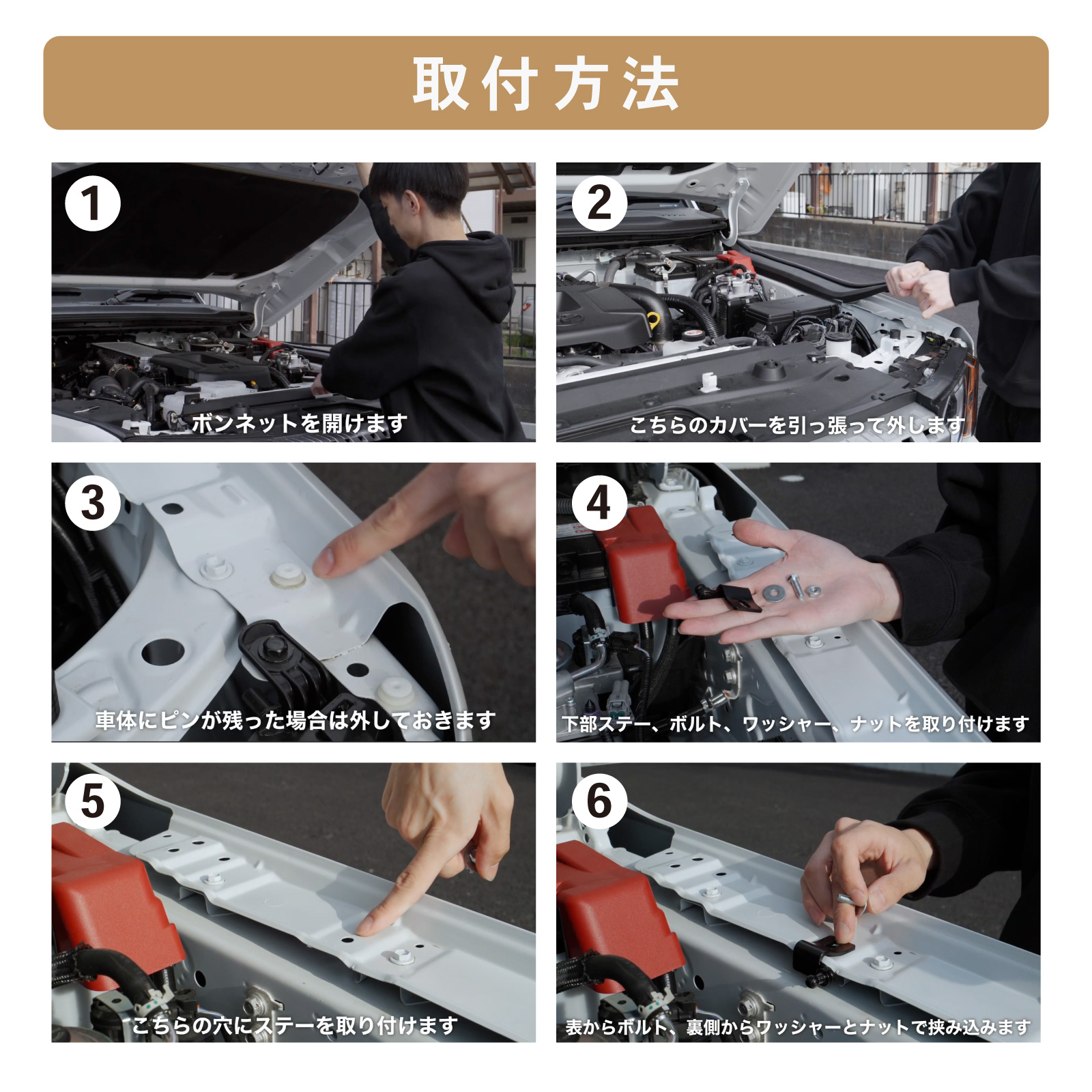 取付方法

1
ボンネットを開けます

2
こちらのカバーを引っ張って外します

3
車体にピンが残った場合は外しておきます

4
下部ステー、ボルト、ワッシャー、ナットを取り付けます

5
こちらの穴にステーを取り付けます

6
表からボルト、裏側からワッシャーとナットで挟み込みます