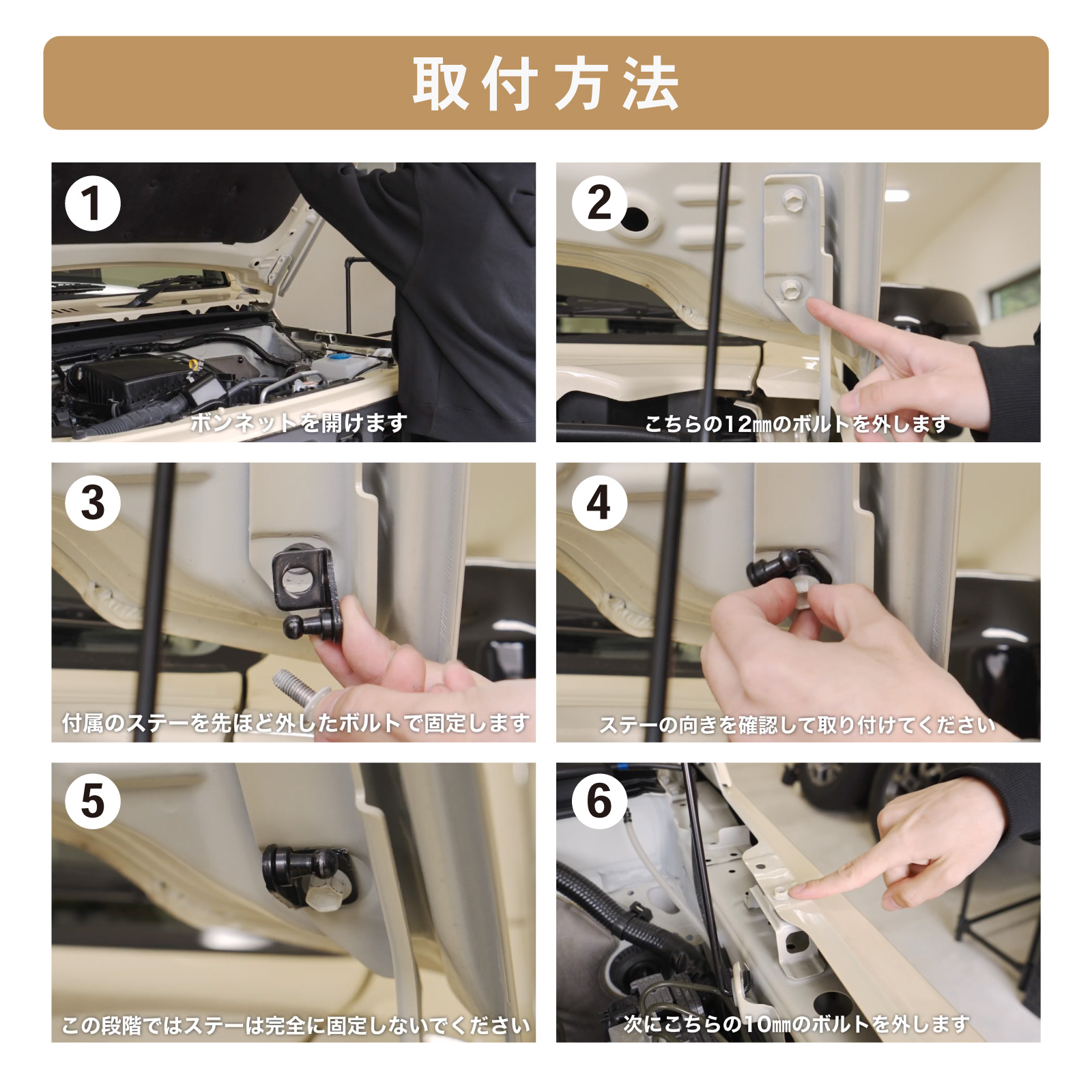 取付方法

1
ボンネットを開けます

2
こちらの12㎜のボルトを外します

3
付属のステーを先ほど外したボルトで固定します

4
ステーの向きを確認して取り付けてください

5
この段階ではステーは完全に固定しないでください

6
次にこちらの10㎜のボルトを外します